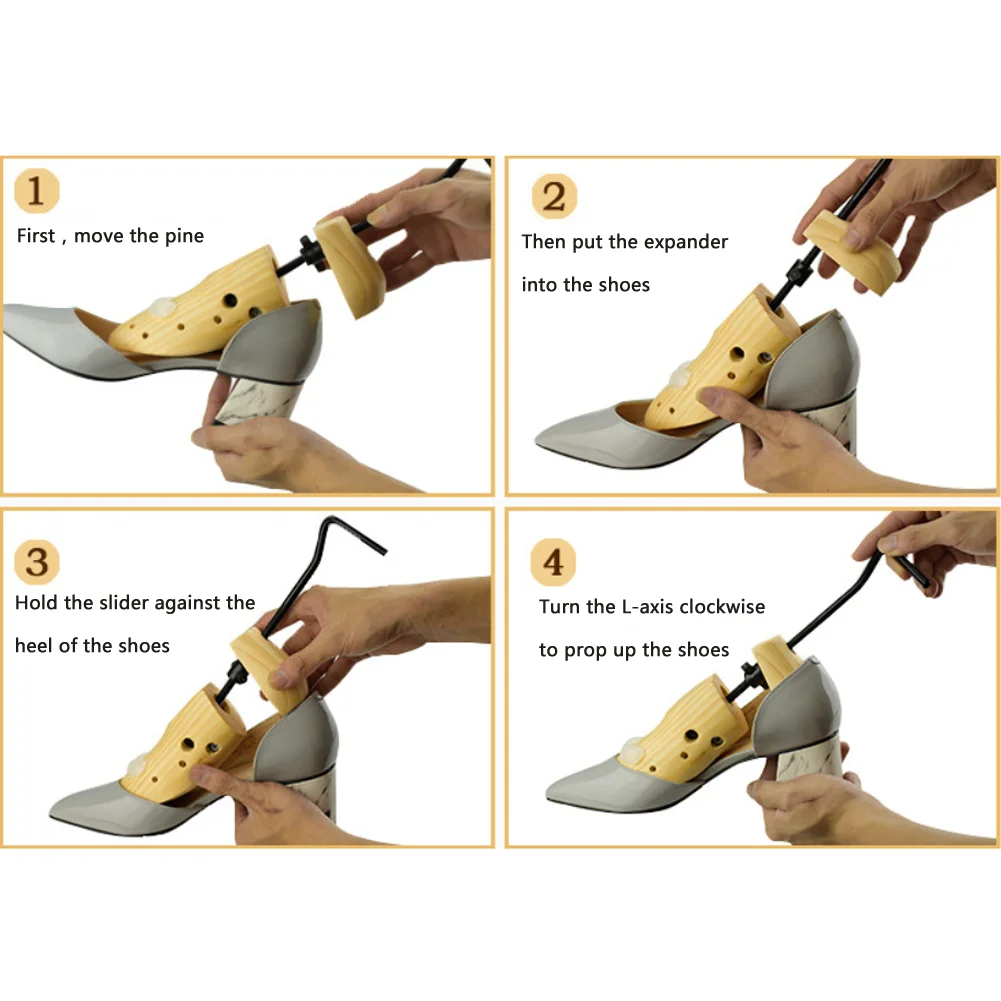 1
First , move the pine

2
Then put the expander
into the shoes

3
Hold the slider against the
heel of the shoes

4
Turn the L-axis clockwise
to prop up the shoes