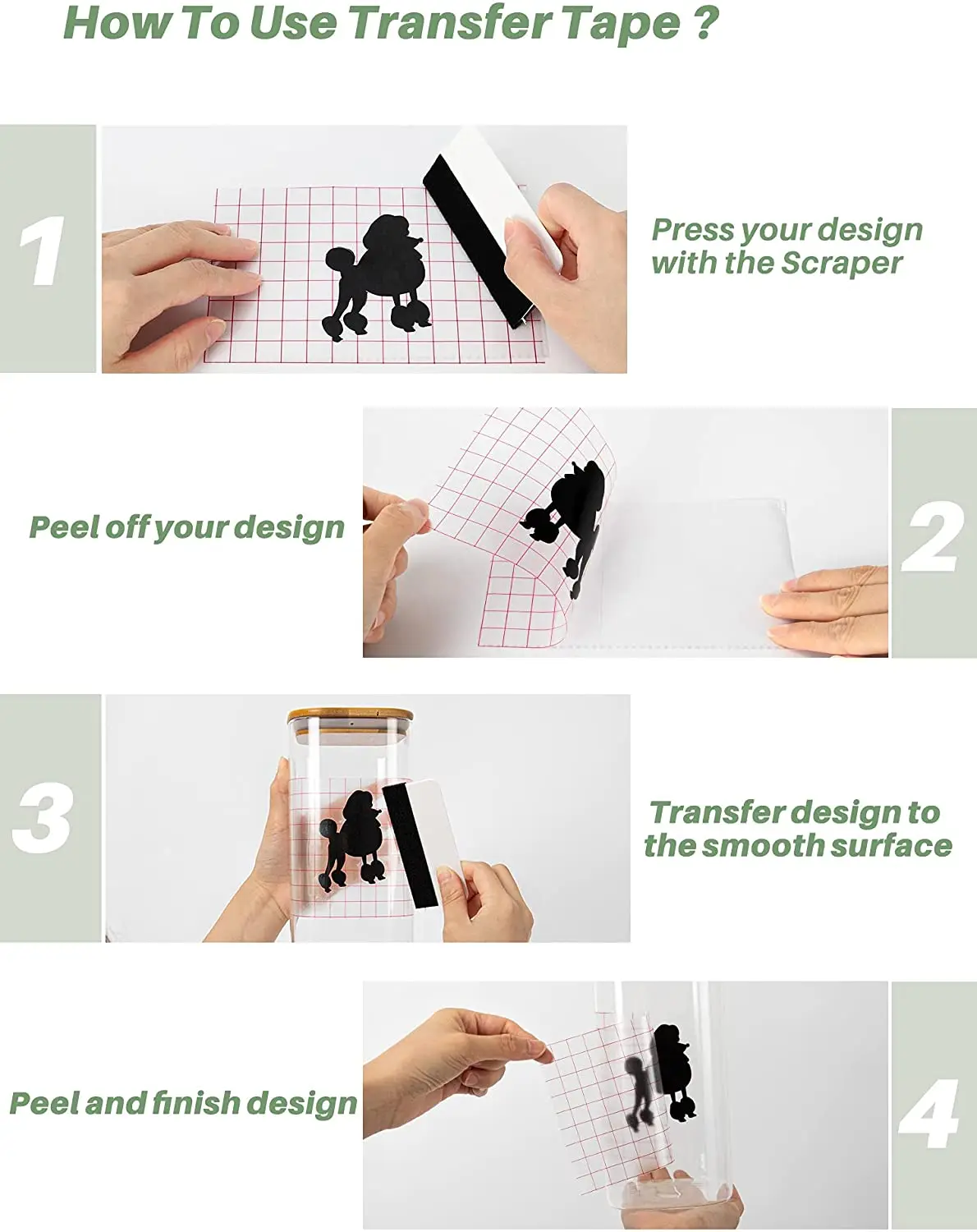 How To Use Transfer Tape ?

1

Press your design with the Scraper

Peel off your design

2

3

Transfer design to the smooth surface

Peel and finish design

4