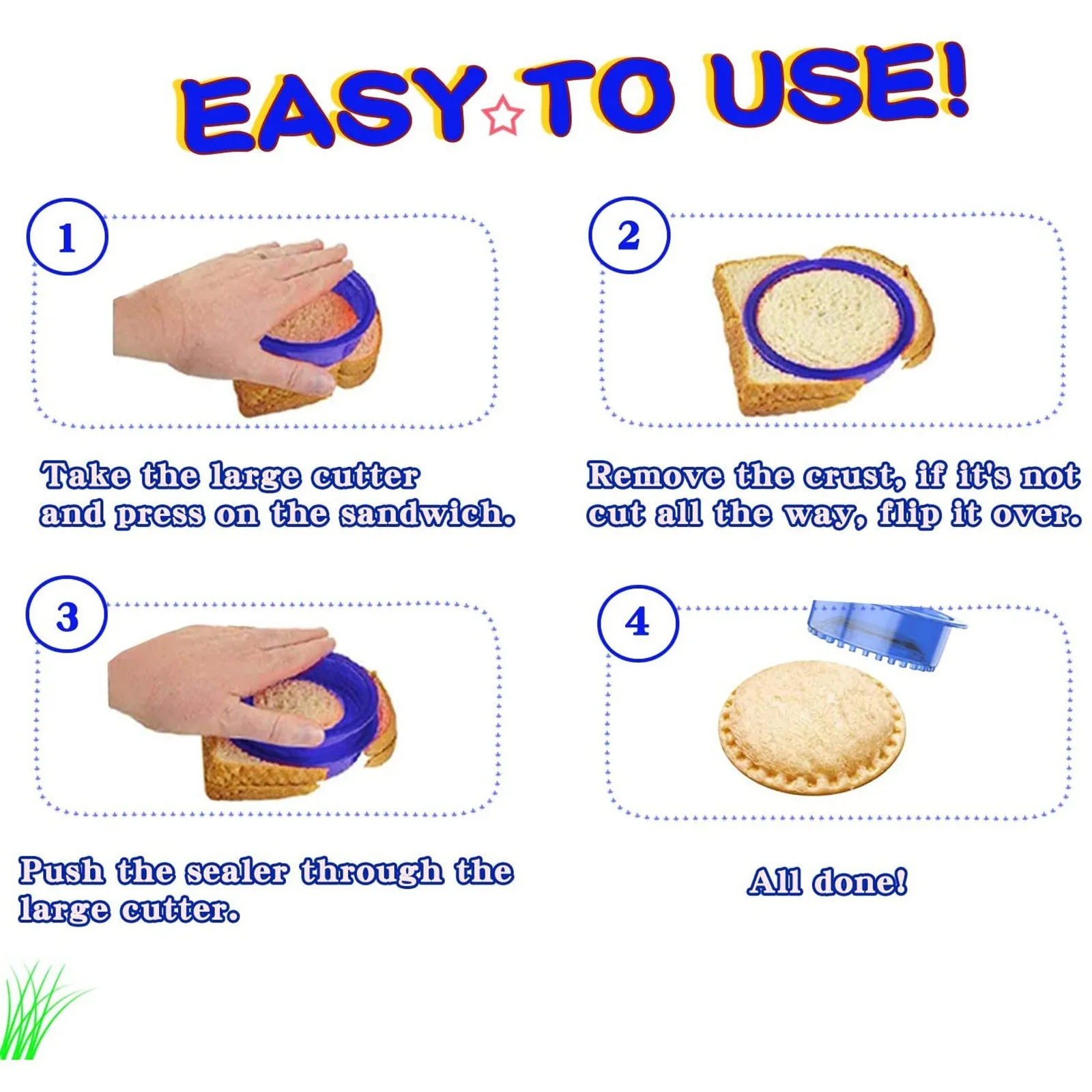 EASY TO USE!

1

Take the large cutter and press on the sandwich.

2

Remove the crust, if it's not cut all the way, flip it over.

3

Push the sealer through the large cutter.

4

All done!