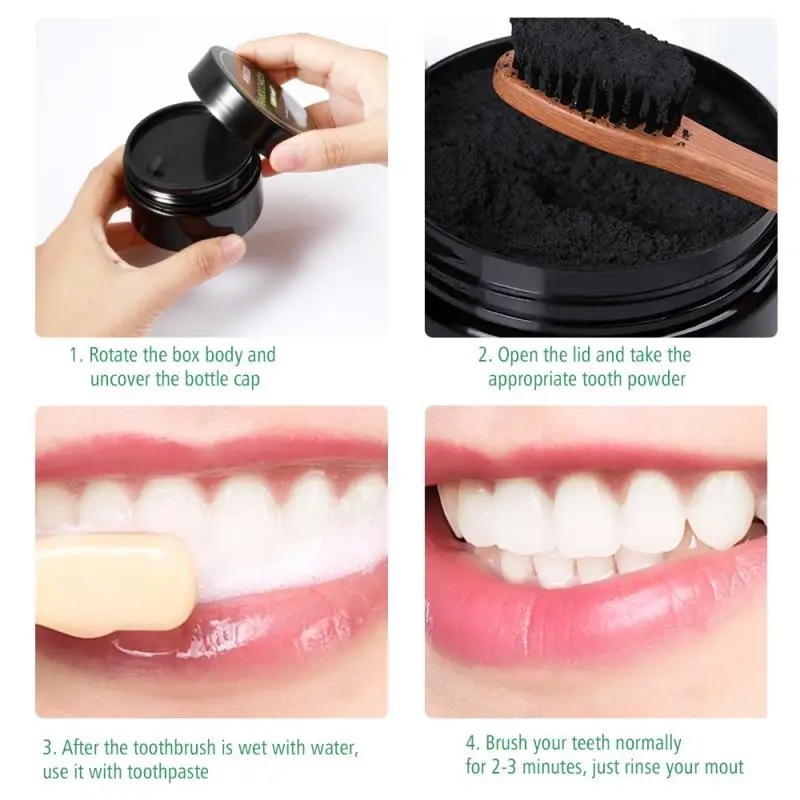 1. Rotate the box body and uncover the bottle cap

2. Open the lid and take the appropriate tooth powder

3. After the toothbrush is wet with water, use it with toothpaste

4. Brush your teeth normally for 2-3 minutes, just rinse your mout