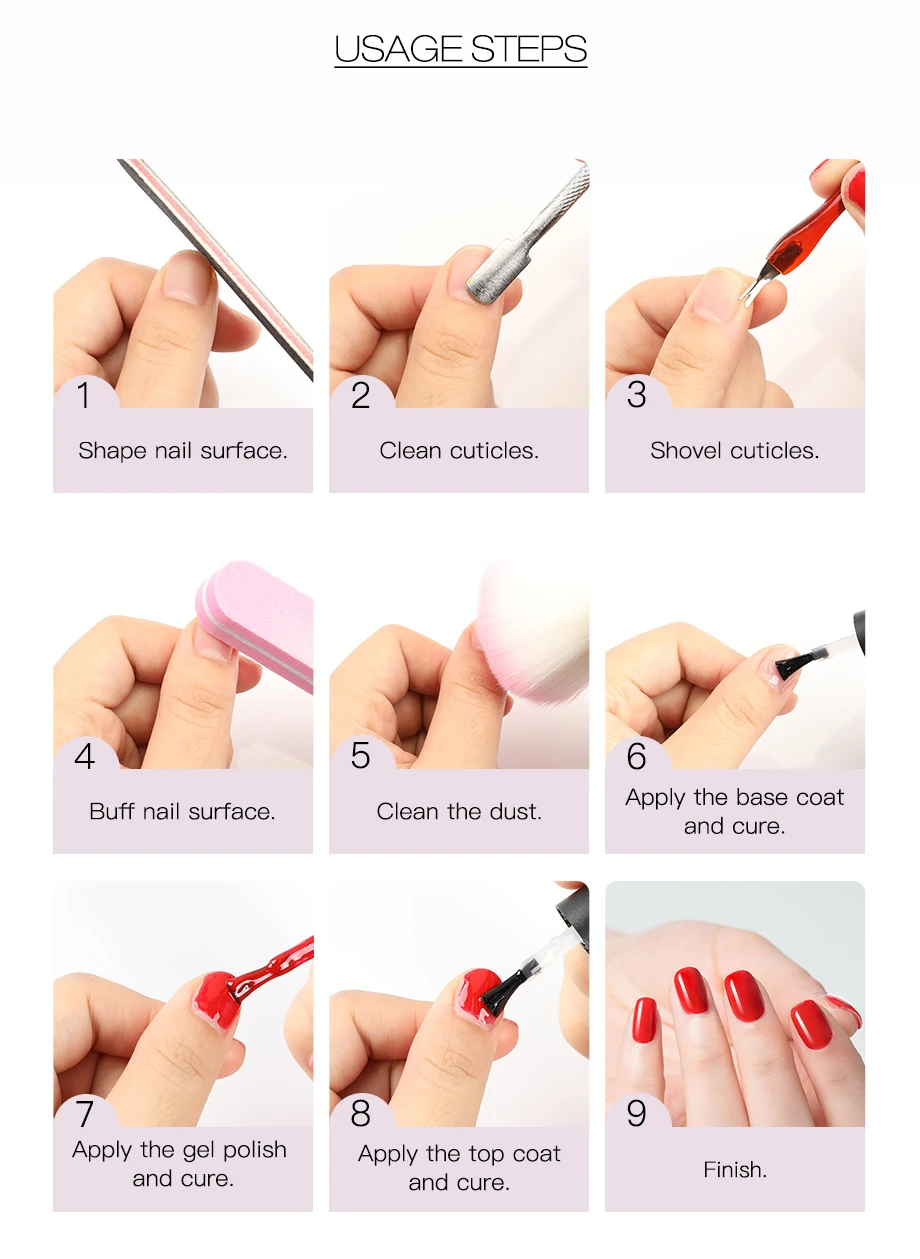 USAGE STEPS

1
Shape nail surface.

2
Clean cuticles.

3
Shovel cuticles.

4
Buff nail surface.

5
Clean the dust.

6
Apply the base coat and cure.

7
Apply the gel polish and cure.

8
Apply the top coat and cure.

9
Finish.