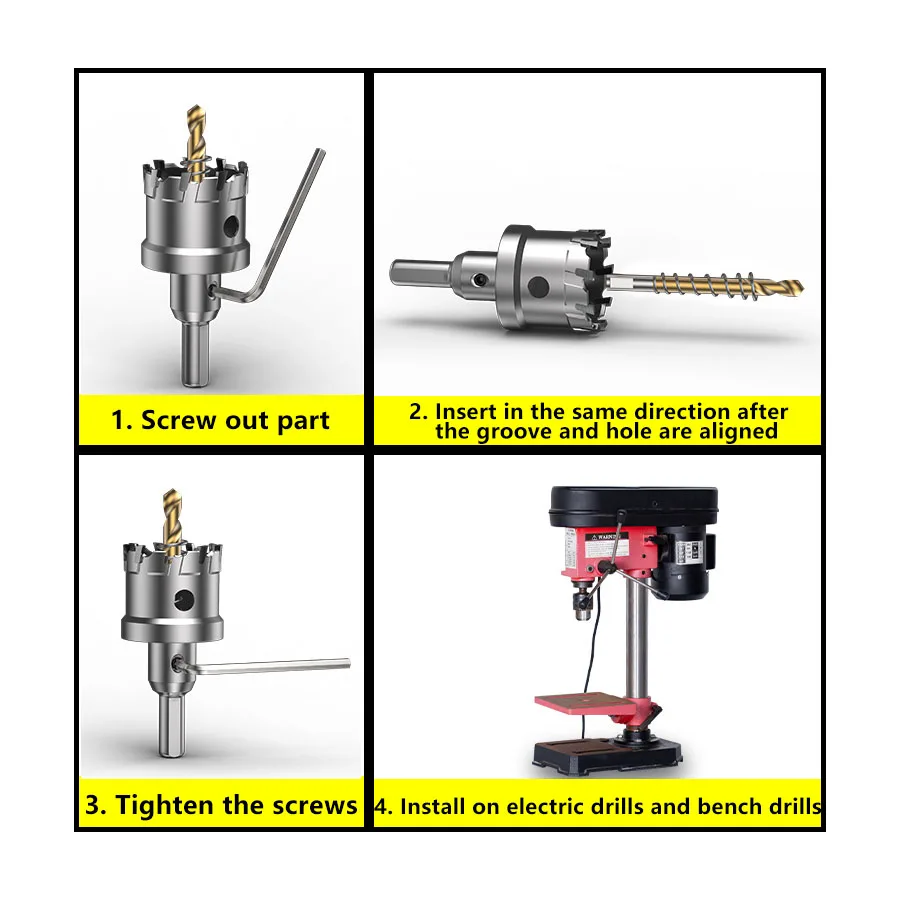 1. Screw out part

2. Insert in the same direction after the groove and hole are aligned

3. Tighten the screws

WARNING

4. Install on electric drills and bench drills