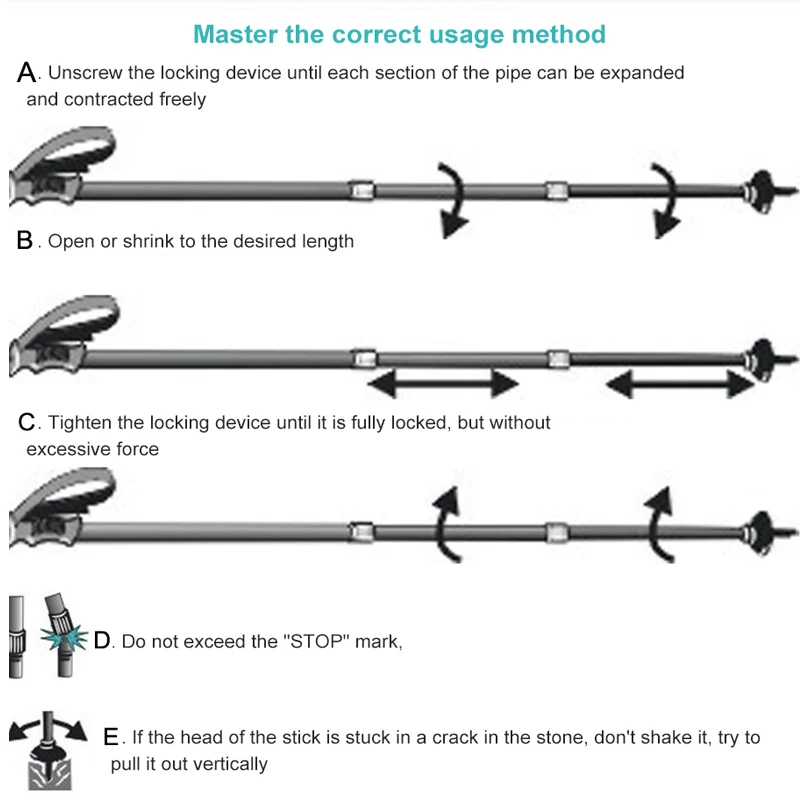 Master the correct usage method

A. Unscrew the locking device until each section of the pipe can be expanded and contracted freely

B. Open or shrink to the desired length

C. Tighten the locking device until it is fully locked, but without excessive force

D. Do not exceed the "STOP" mark,

E. If the head of the stick is stuck in a crack in the stone, don't shake it, try to pull it out vertically