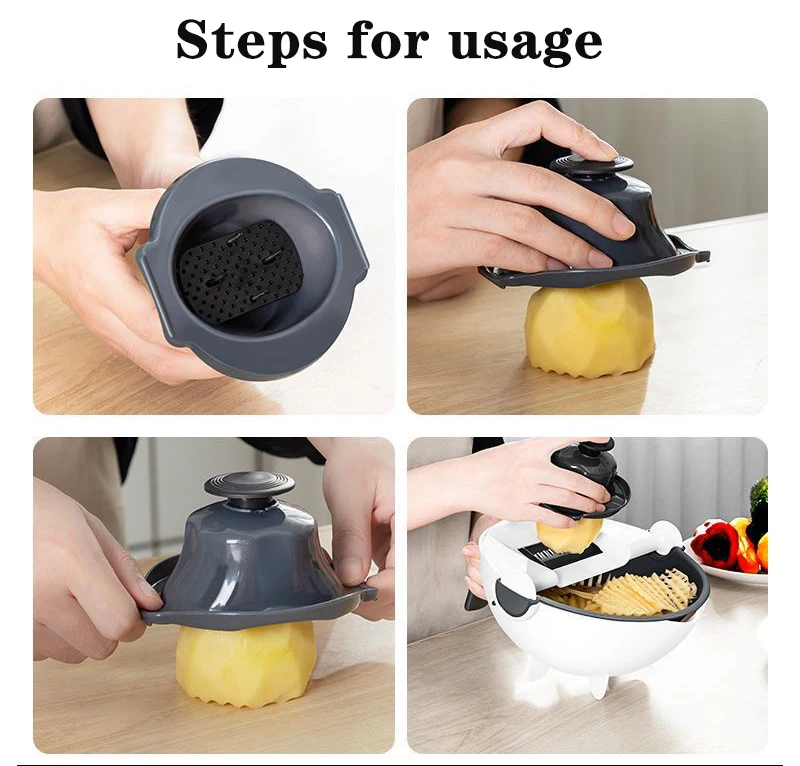 Steps for usage