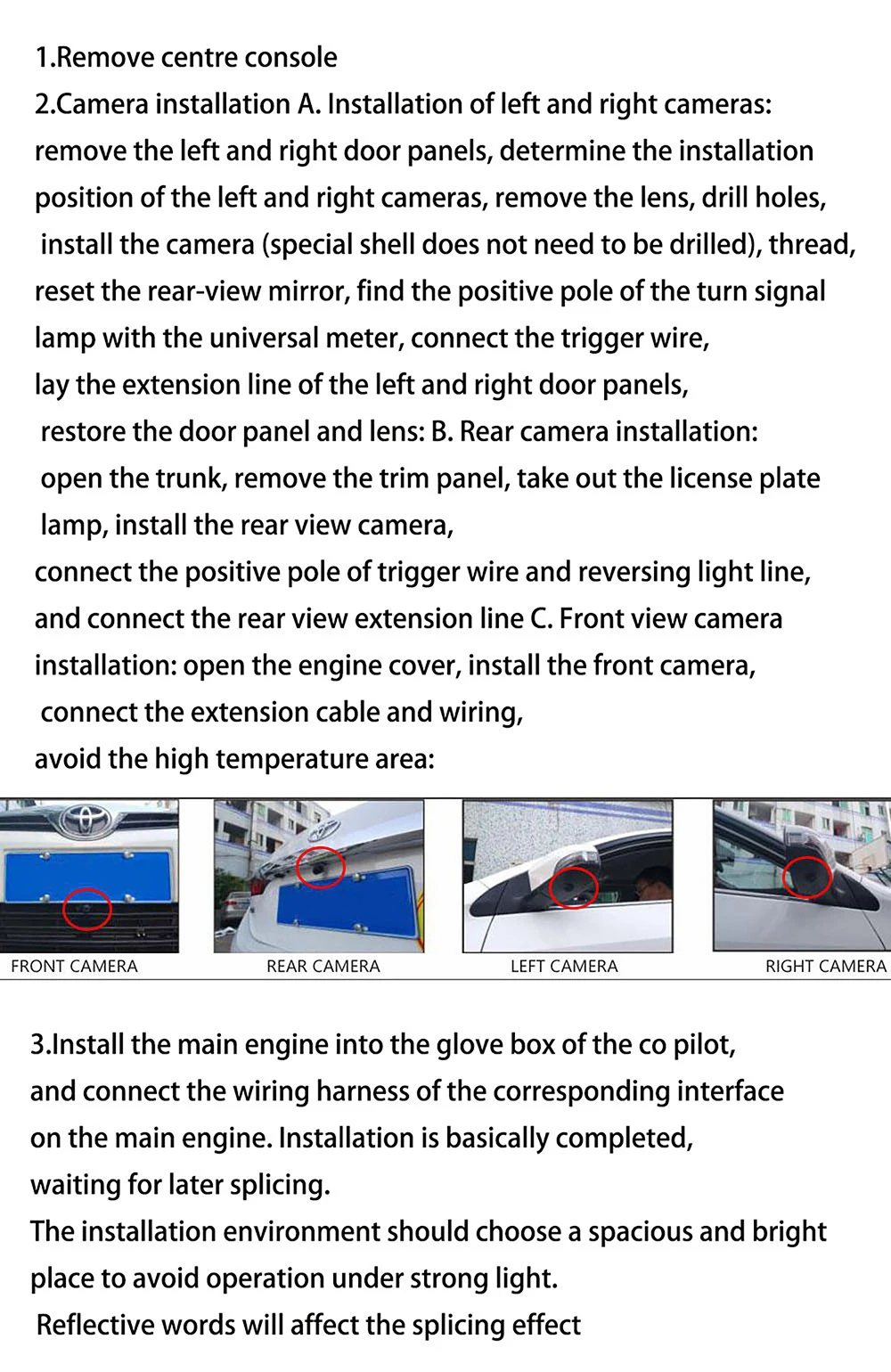 1.Remove centre console

2.Camera installation A. Installation of left and right cameras: remove the left and right door panels, determine the installation position of the left and right cameras, remove the lens, drill holes, install the camera (special shell does not need to be drilled), thread, reset the rear-view mirror, find the positive pole of the turn signal lamp with the universal meter, connect the trigger wire, lay the extension line of the left and right door panels, restore the door panel and lens: B. Rear camera installation: open the trunk, remove the trim panel, take out the license plate lamp, install the rear view camera, connect the positive pole of trigger wire and reversing light line, and connect the rear view extension line C. Front view camera installation: open the engine cover, install the front camera, connect the extension cable and wiring, avoid the high temperature area:

FRONT CAMERA

REAR CAMERA

LEFT CAMERA

RIGHT CAMERA

3.Install the main engine into the glove box of the co pilot, and connect the wiring harness of the corresponding interface on the main engine. Installation is basically completed, waiting for later splicing.

The installation environment should choose a spacious and bright place to avoid operation under strong light.

Reflective words will affect the splicing effect