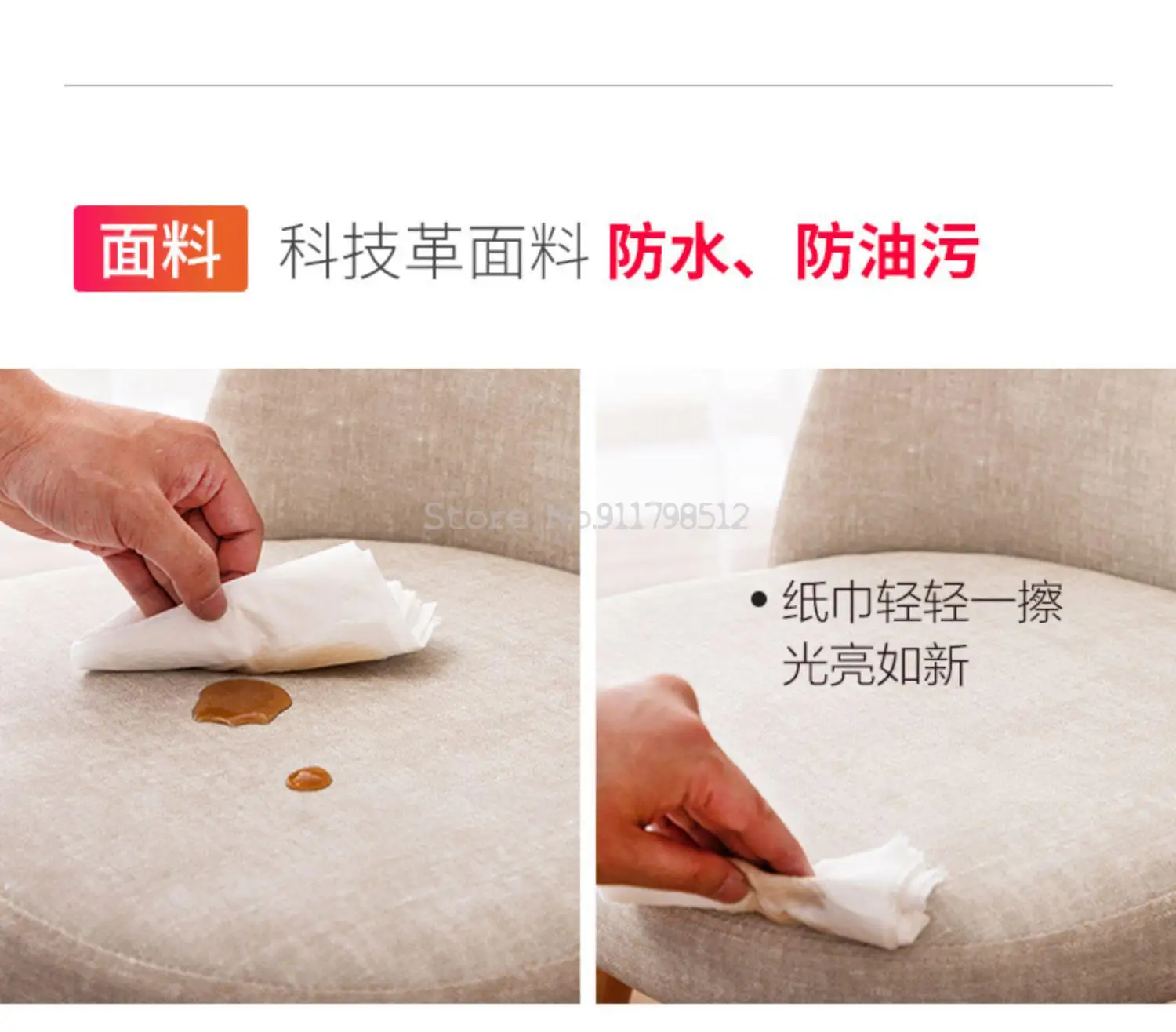 面料 科技革面料 防水、防油污

Store No.911798512

• 纸巾轻轻一擦
光亮如新