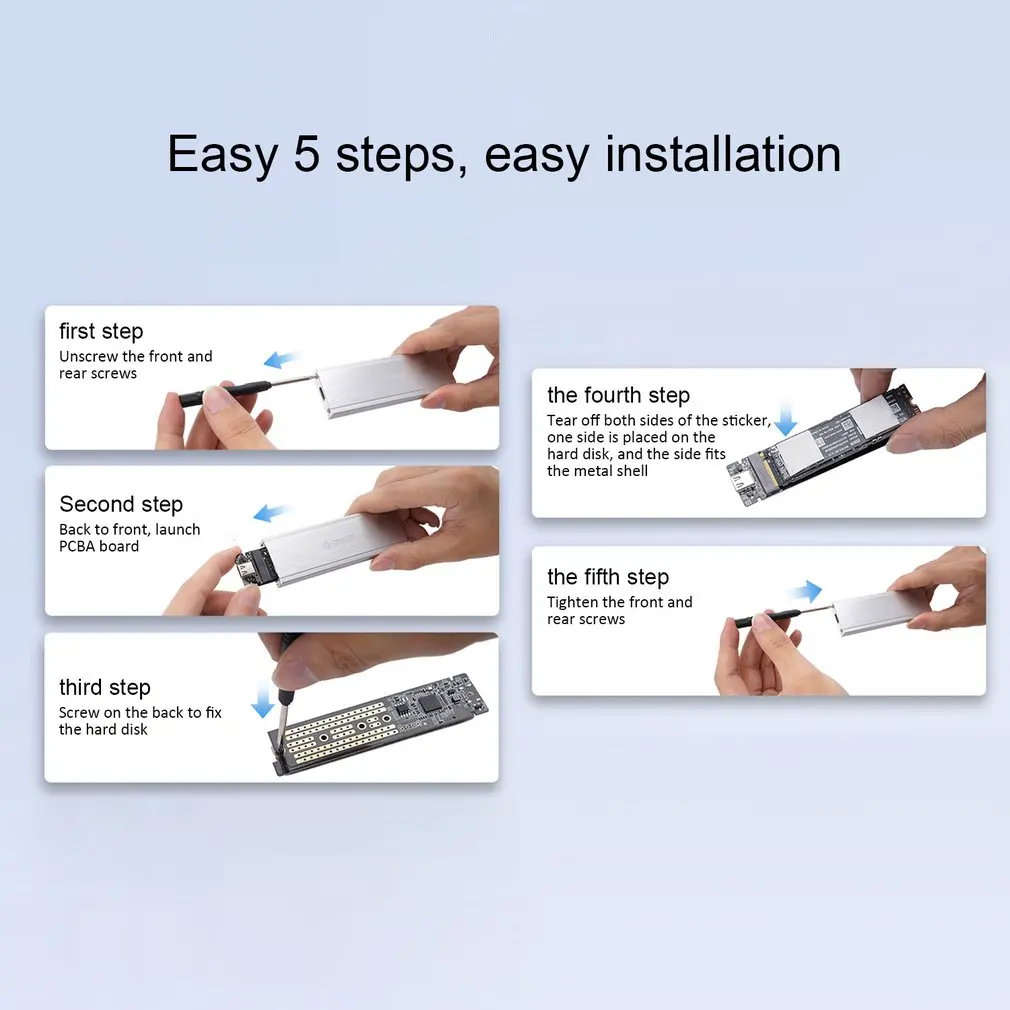 Easy 5 steps, easy installation

first step
Unscrew the front and rear screws

Second step
Back to front, launch PCBA board

third step
Screw on the back to fix the hard disk

the fourth step
Tear off both sides of the sticker, one side is placed on the hard disk, and the side fits the metal shell

the fifth step
Tighten the front and rear screws