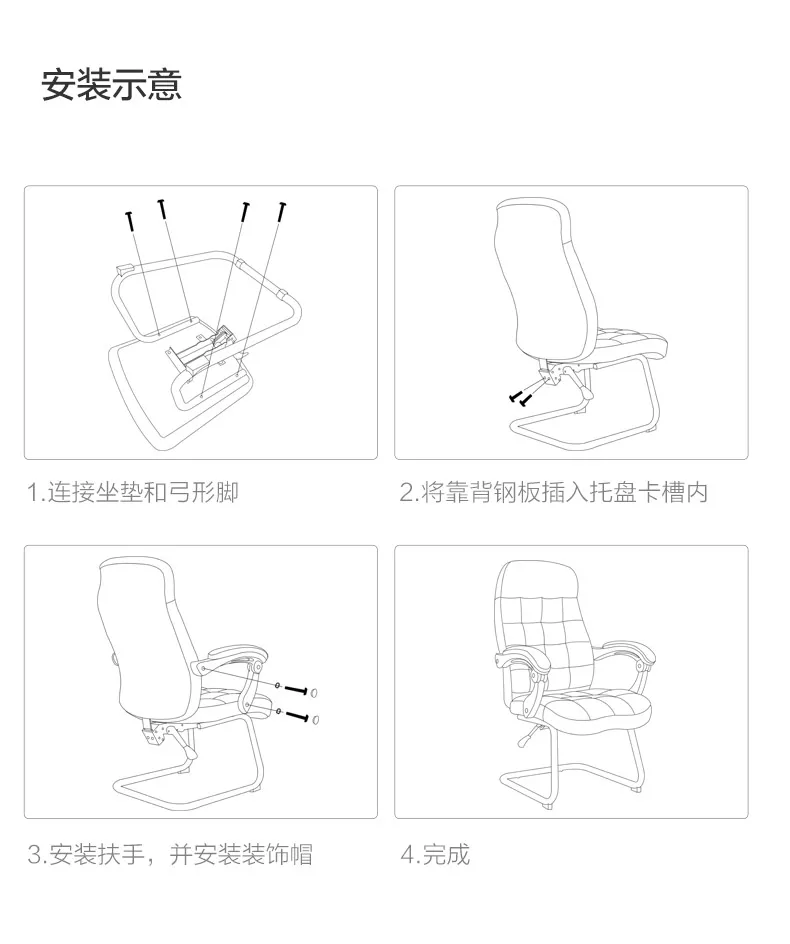 安装示意

1.连接坐垫和弓形脚

2.将靠背钢板插入托盘卡槽内

3.安装扶手，并安装装饰帽

4.完成