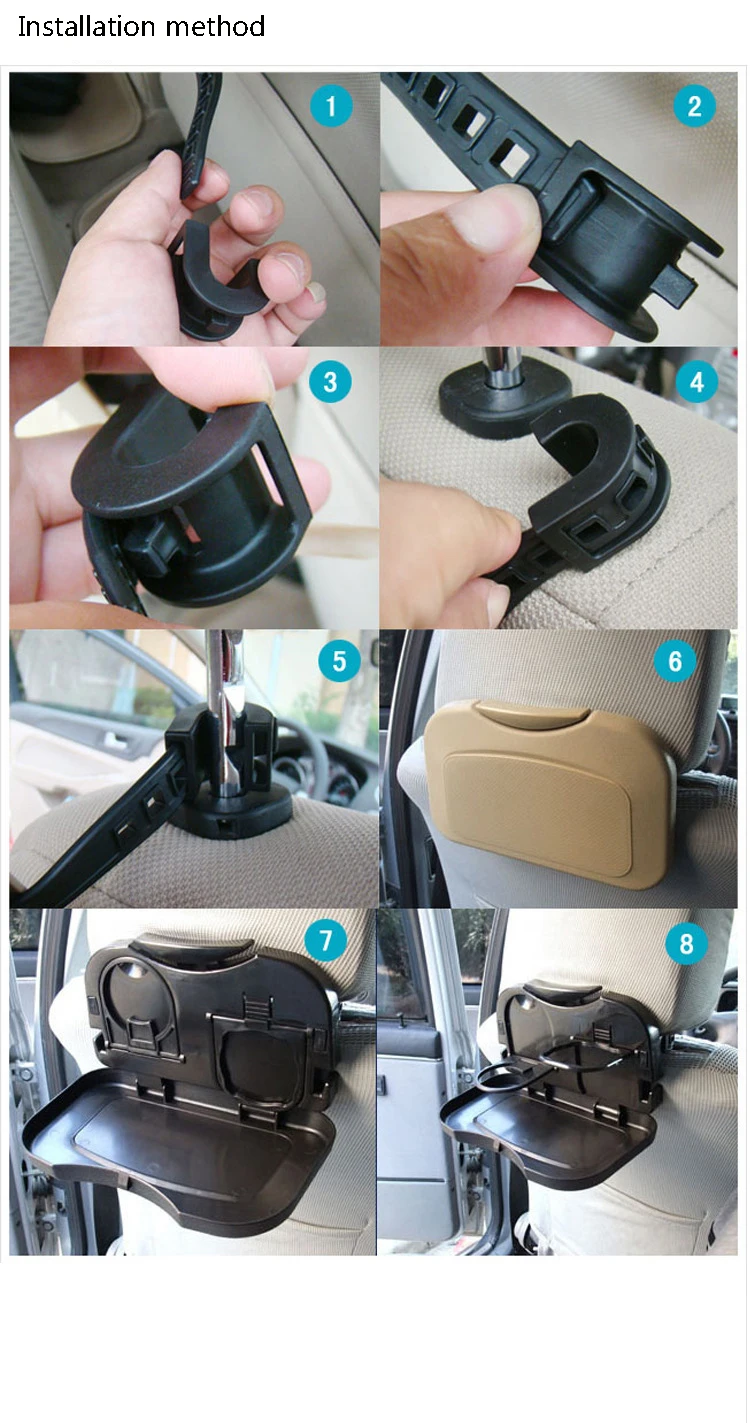 Installation method

1

2

3

4

5

6

7

8