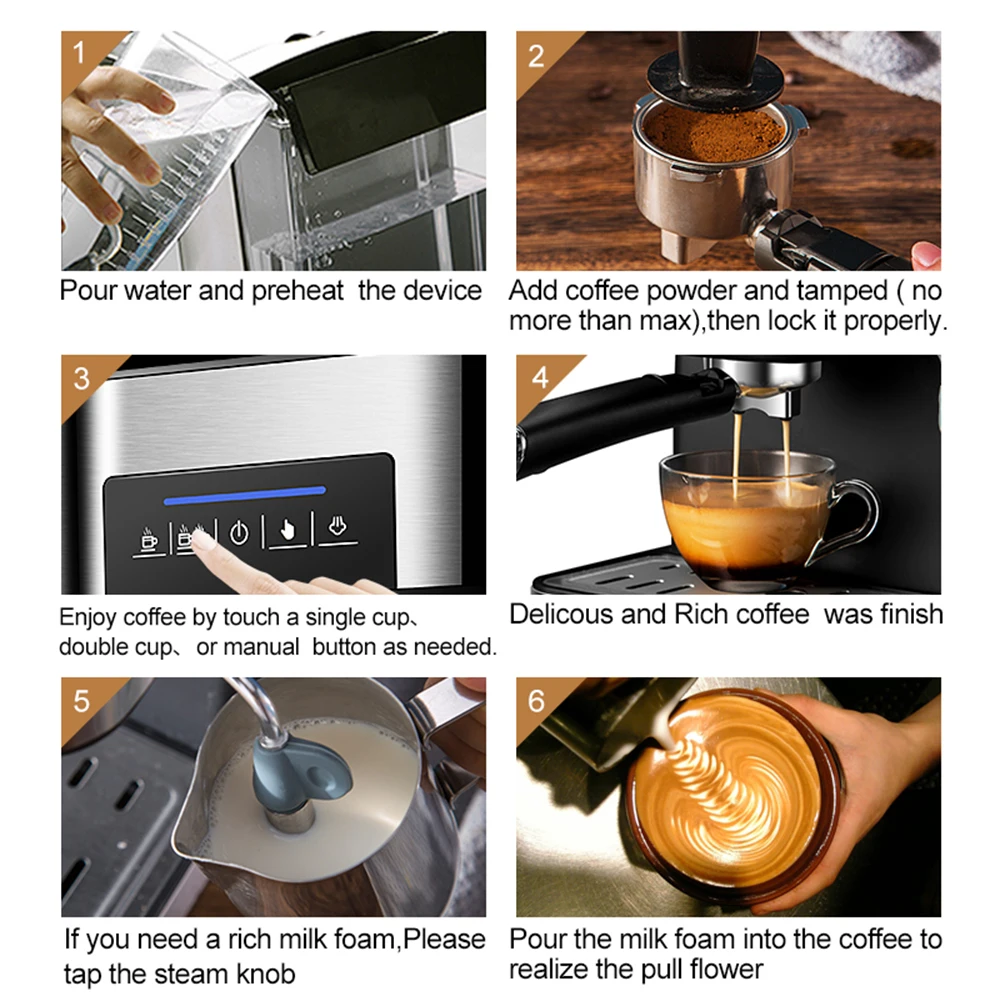 1

Pour water and preheat the device

2

Add coffee powder and tamped ( no more than max),then lock it properly.

3

Enjoy coffee by touch a single cup、double cup、or manual button as needed.

4

Delicous and Rich coffee was finish

5

If you need a rich milk foam,Please tap the steam knob

6

Pour the milk foam into the coffee to realize the pull flower