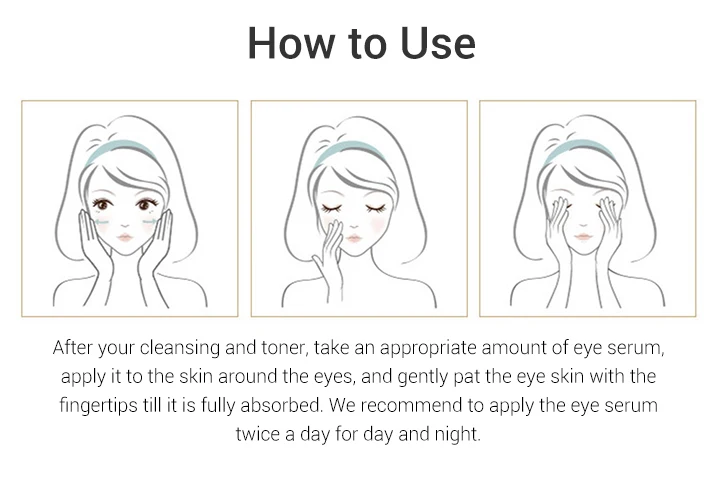 How to Use

After your cleansing and toner, take an appropriate amount of eye serum, apply it to the skin around the eyes, and gently pat the eye skin with the fingertips till it is fully absorbed. We recommend to apply the eye serum twice a day for day and night.