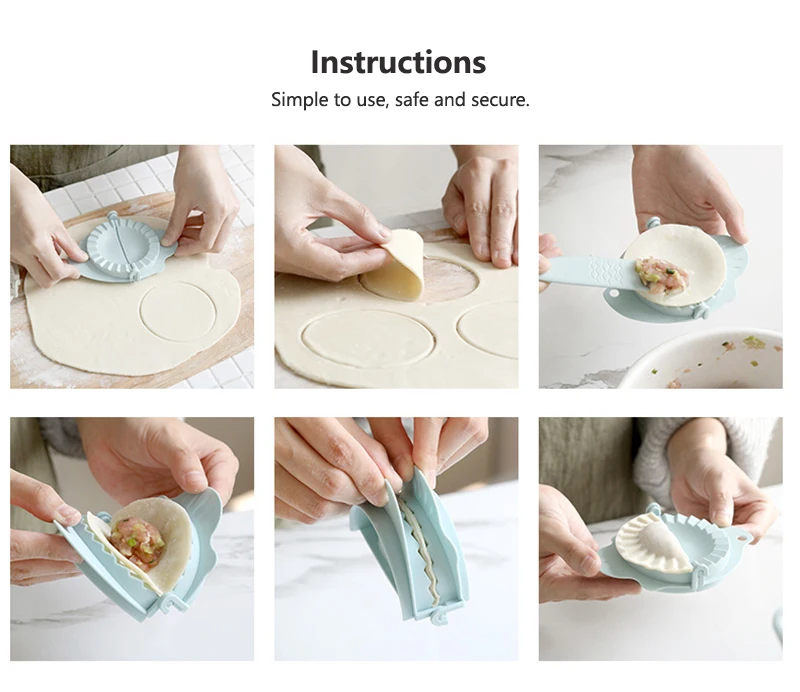 Instructions

Simple to use, safe and secure.