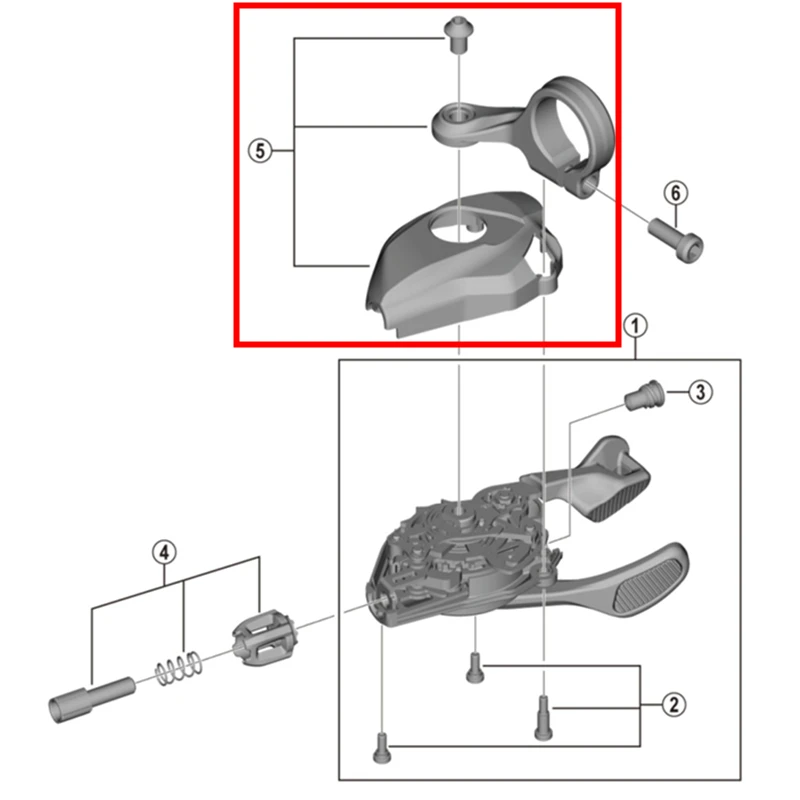 5
6
1
3
4
2