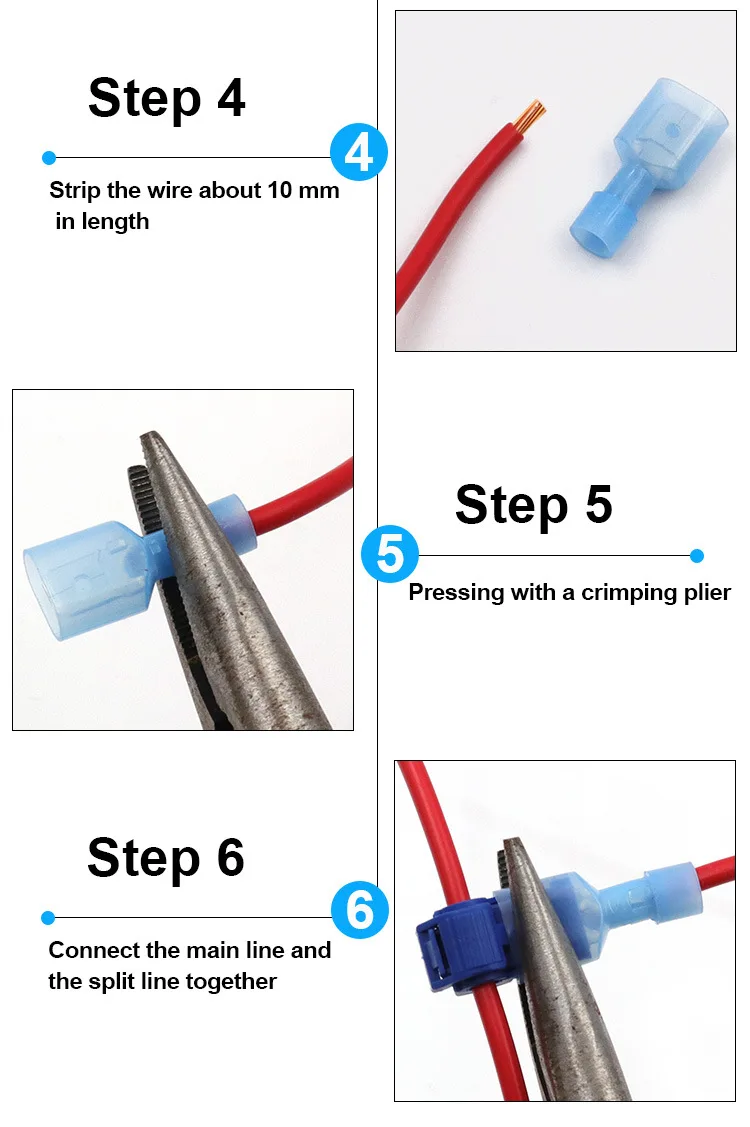 Step 4

4

Strip the wire about 10 mm in length

Step 5

5

Pressing with a crimping plier

Step 6

6

Connect the main line and the split line together