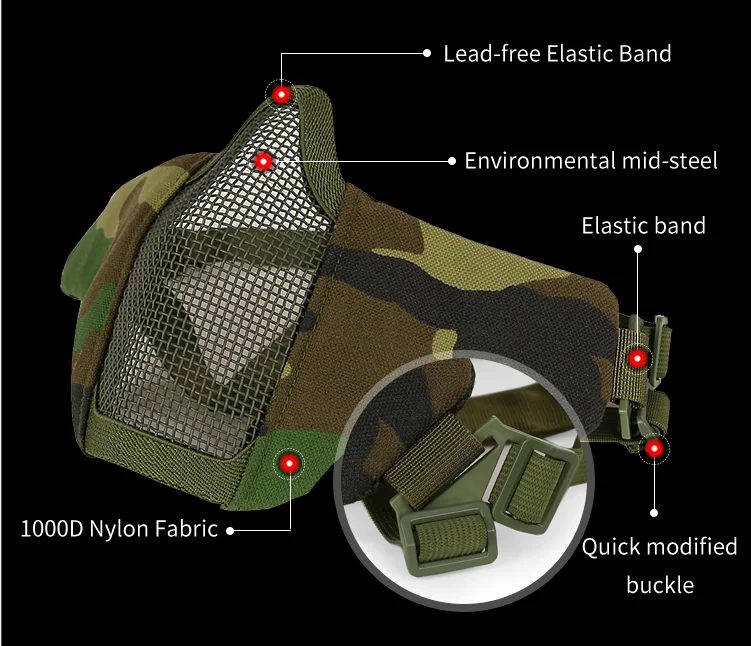 Lead-free Elastic Band

Environmental mid-steel

Elastic band

1000D Nylon Fabric

Quick modified buckle