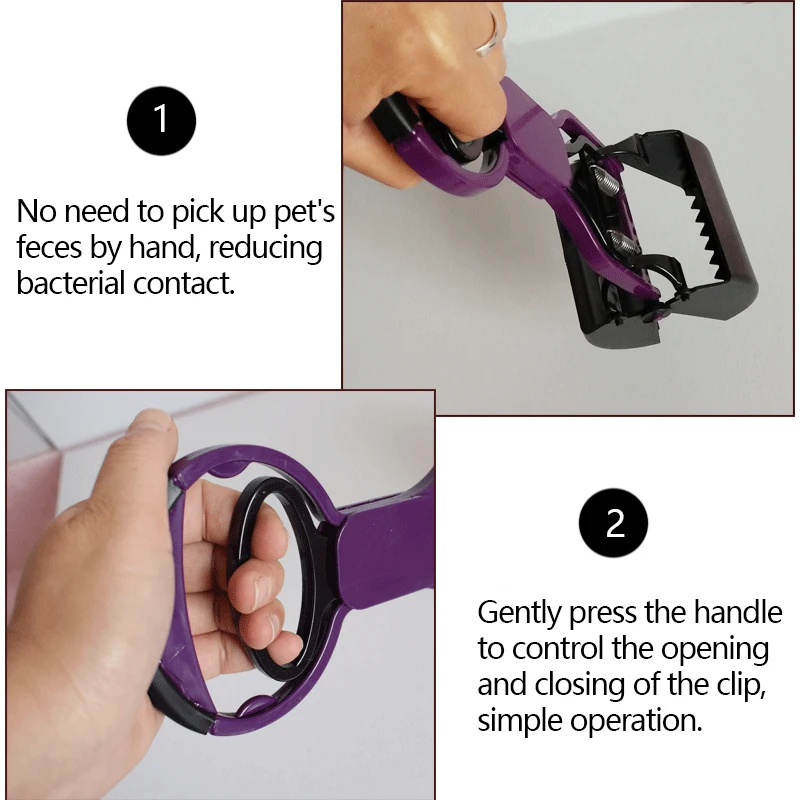 1

No need to pick up pet's feces by hand, reducing bacterial contact.

2

Gently press the handle to control the opening and closing of the clip, simple operation.