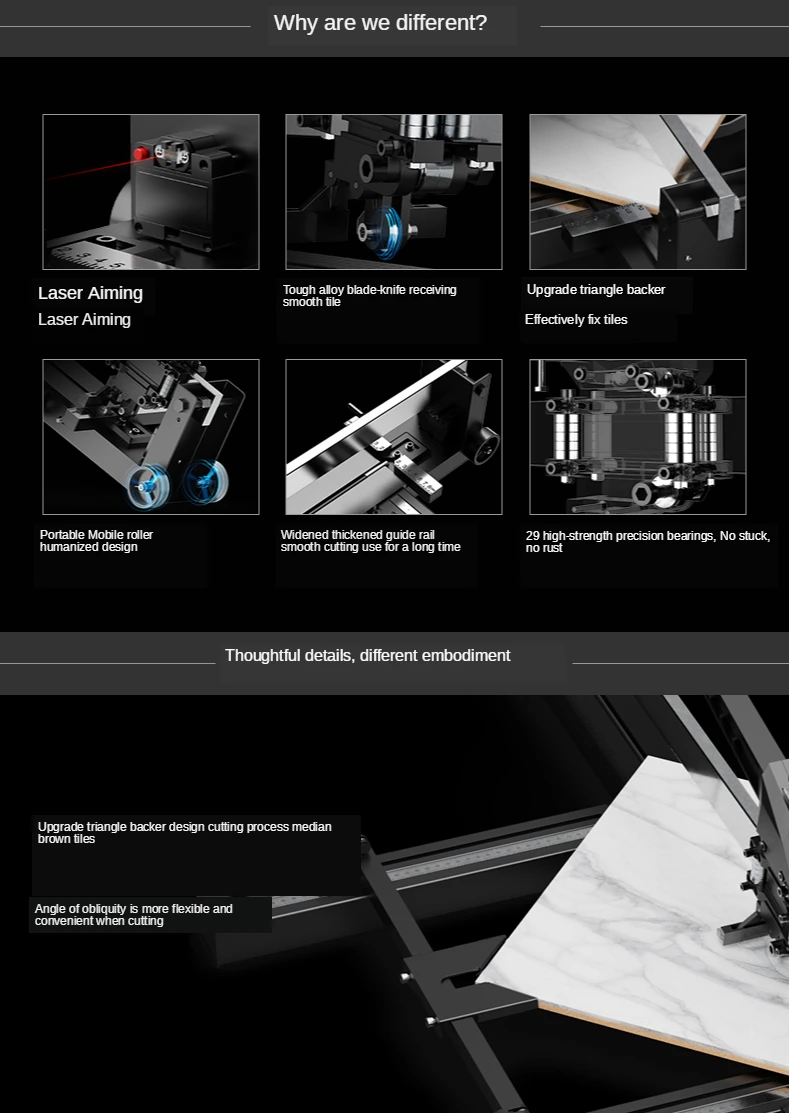 Why are we different?

Laser Aiming

Laser Aiming

Tough alloy blade-knife receiving smooth tile

Upgrade triangle backer

Effectively fix tiles

Portable Mobile roller humanized design

Widened thickened guide rail smooth cutting use for a long time

29 high-strength precision bearings, No stuck, no rust

Thoughtful details, different embodiment

Upgrade triangle backer design cutting process median brown tiles

Angle of obliquity is more flexible and convenient when cutting