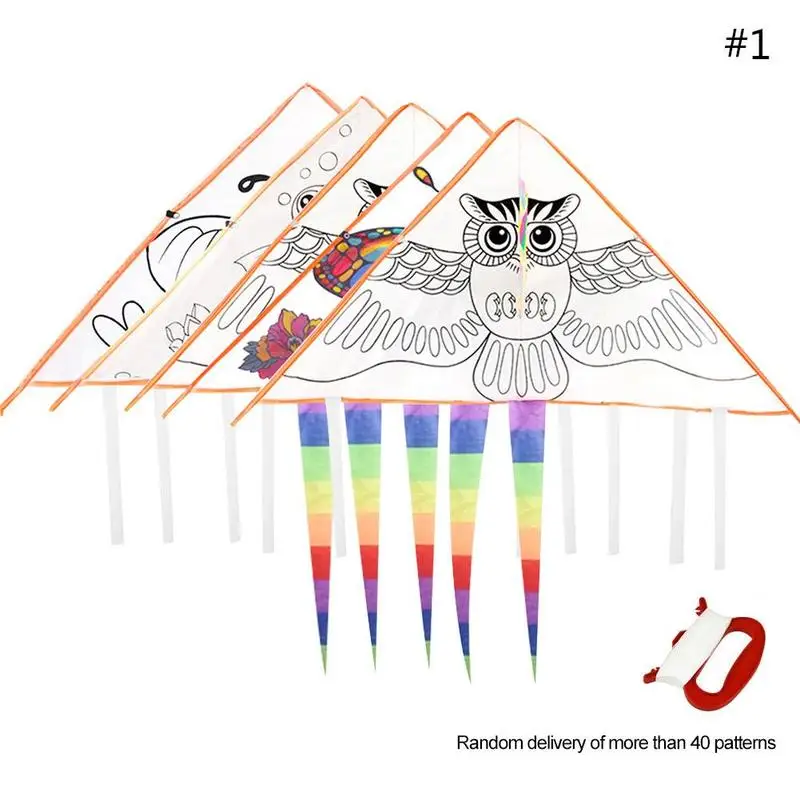 #1

Random delivery of more than 40 patterns