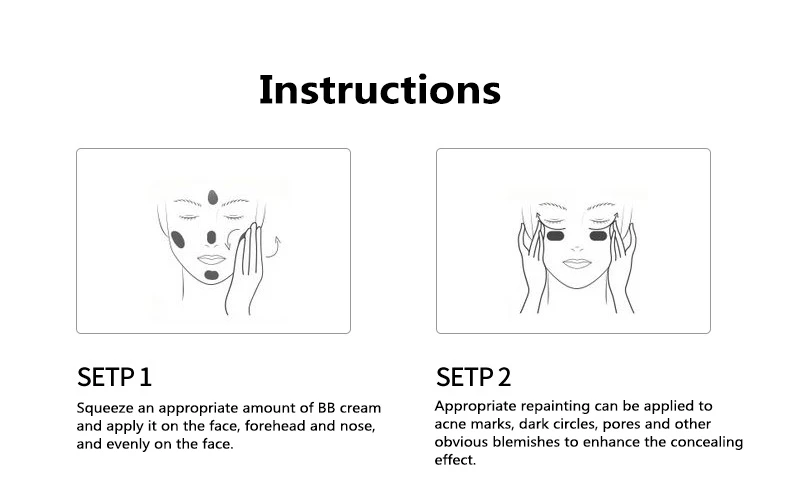 Instructions

SETP 1

Squeeze an appropriate amount of BB cream and apply it on the face, forehead and nose, and evenly on the face.

SETP 2

Appropriate repainting can be applied to acne marks, dark circles, pores and other obvious blemishes to enhance the concealing effect.