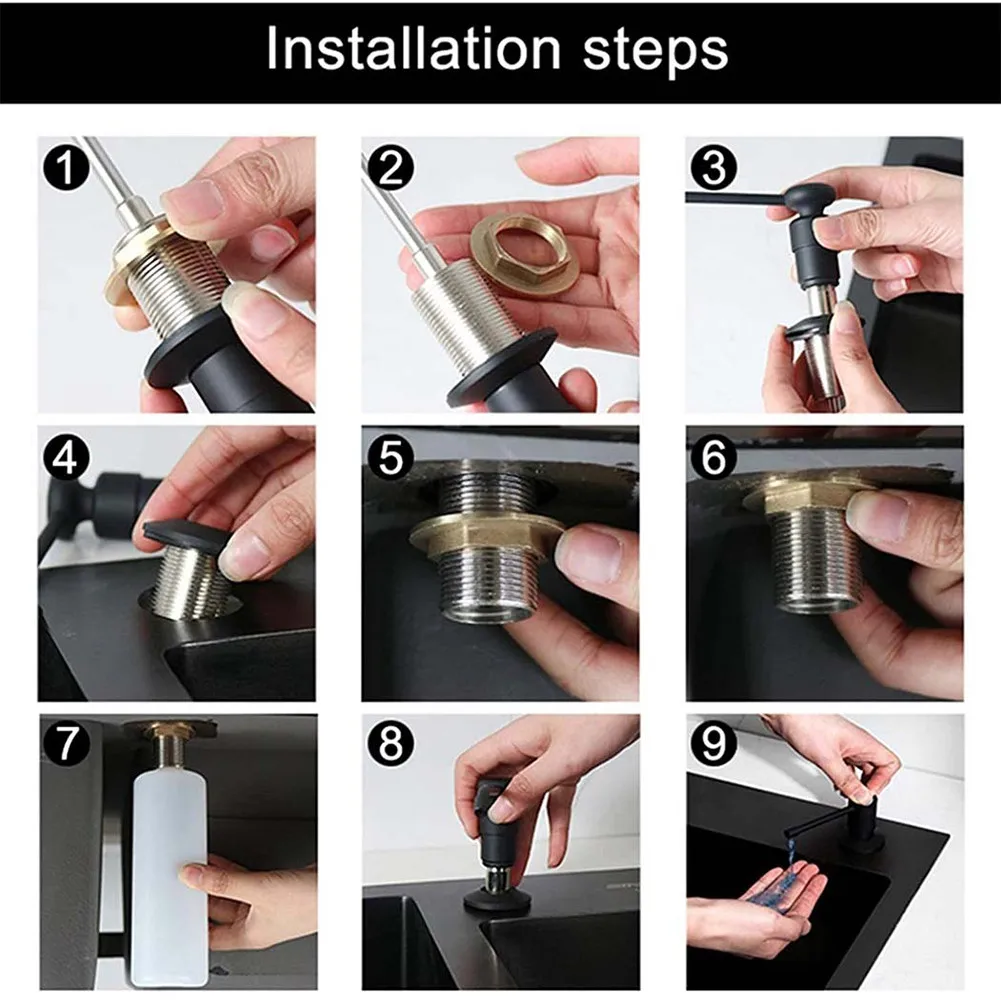 Installation steps

1

2

3

4

5

6

7

8

9