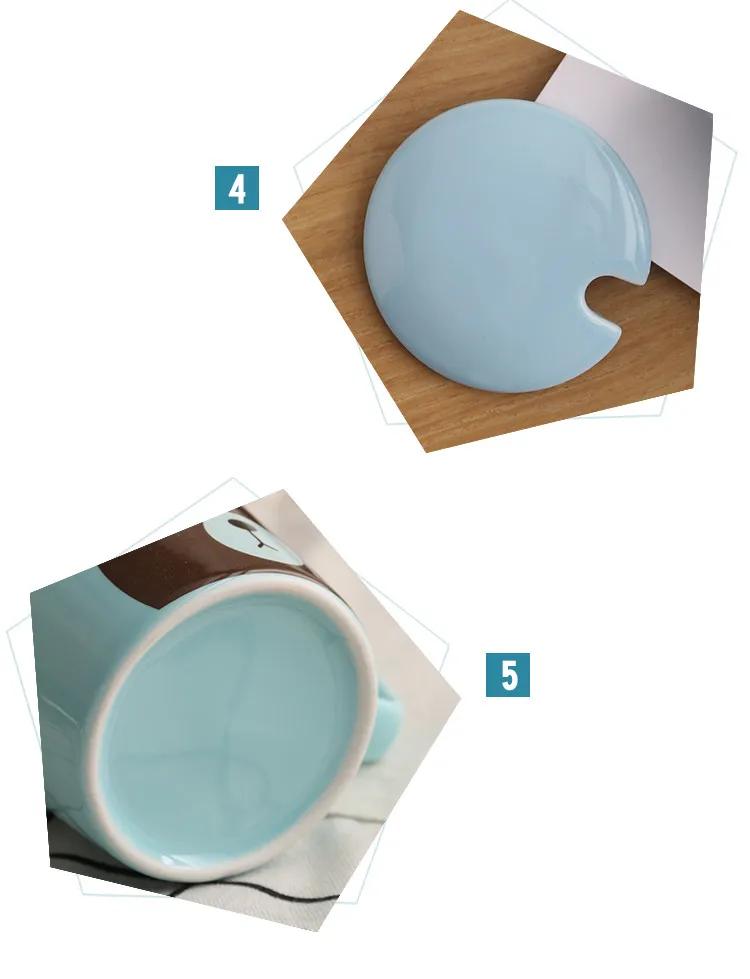 4

5