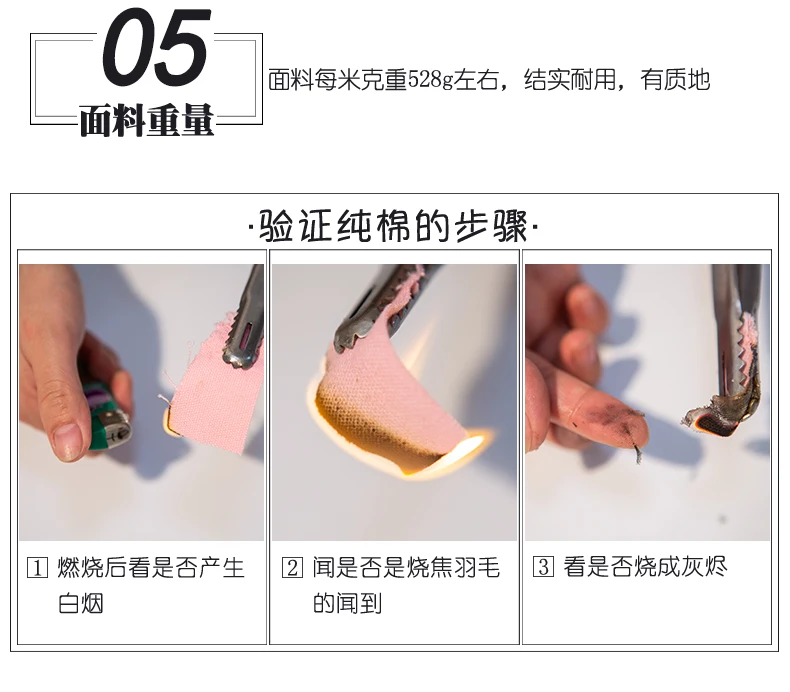 05
面料重量

面料每米克重528g左右，结实耐用，有质地

·验证纯棉的步骤·

1 燃烧后看是否产生白烟

2 闻是否是烧焦羽毛的闻到

3 看是否烧成灰烬