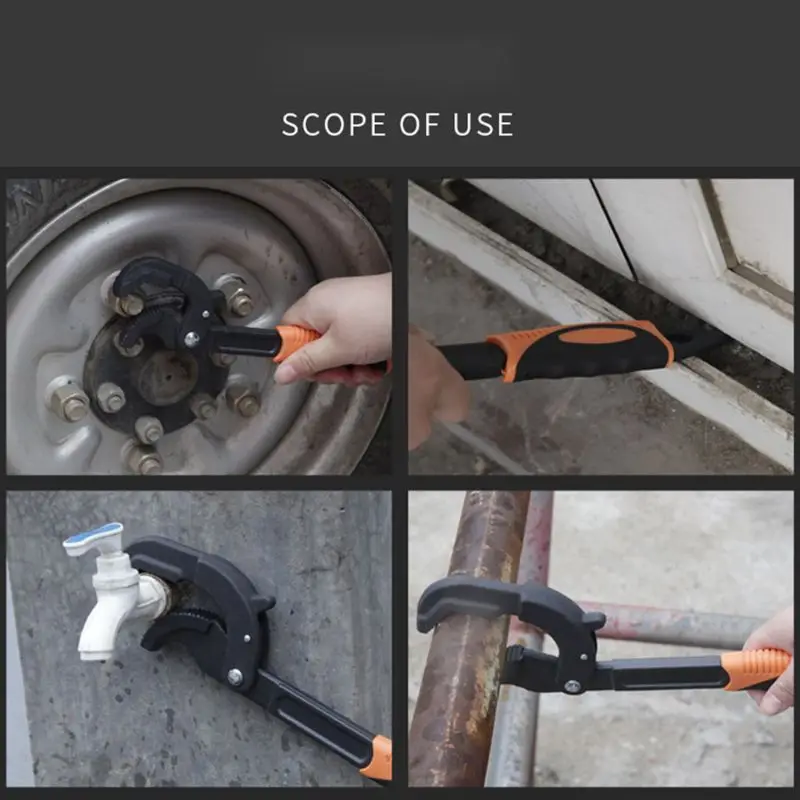 SCOPE OF USE