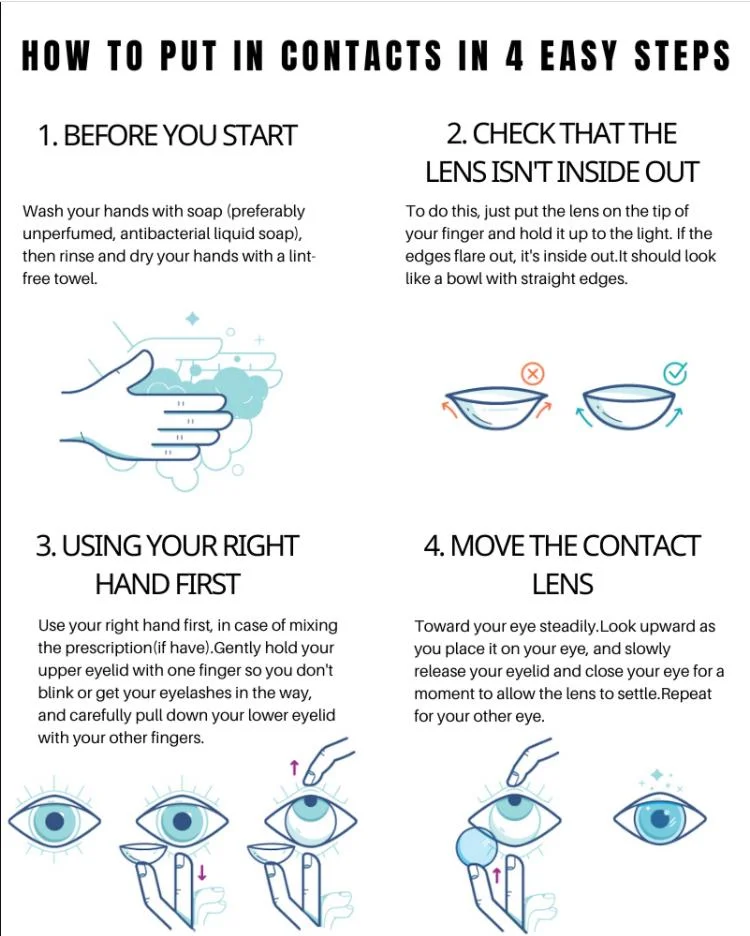 HOW TO PUT IN CONTACTS IN 4 EASY STEPS

1. BEFORE YOU START

Wash your hands with soap (preferably unperfumed, antibacterial liquid soap), then rinse and dry your hands with a lint-free towel.

2. CHECK THAT THE LENS ISN'T INSIDE OUT

To do this, just put the lens on the tip of your finger and hold it up to the light. If the edges flare out, it's inside out.It should look like a bowl with straight edges.

3. USING YOUR RIGHT HAND FIRST

Use your right hand first, in case of mixing the prescription(if have).Gently hold your upper eyelid with one finger so you don't blink or get your eyelashes in the way, and carefully pull down your lower eyelid with your other fingers.

4. MOVE THE CONTACT LENS

Toward your eye steadily.Look upward as you place it on your eye, and slowly release your eyelid and close your eye for a moment to allow the lens to settle.Repeat for your other eye.