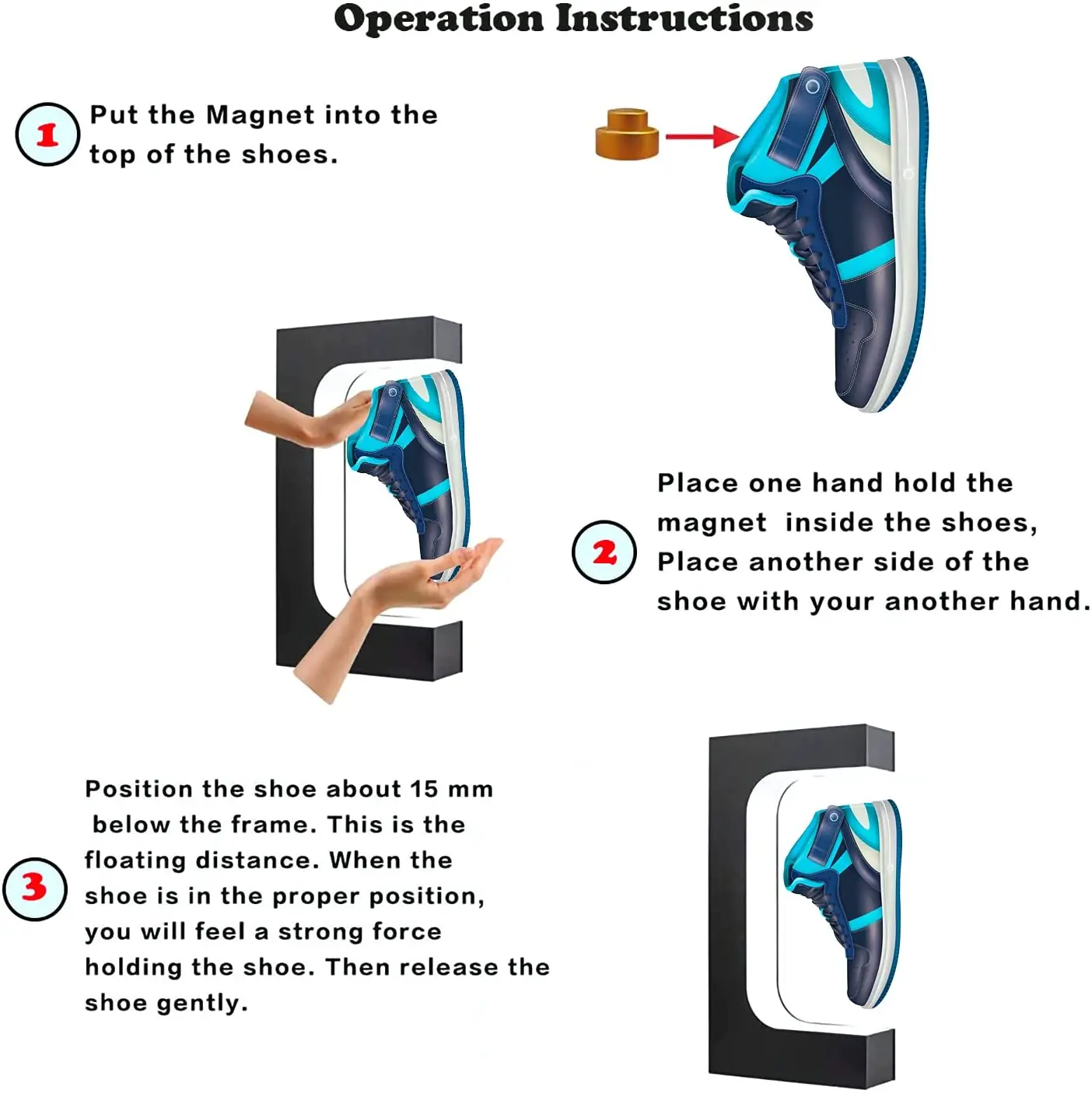 Operation Instructions

1 Put the Magnet into the top of the shoes.

2 Place one hand hold the magnet inside the shoes, Place another side of the shoe with your another hand.

3 Position the shoe about 15 mm below the frame. This is the floating distance. When the shoe is in the proper position, you will feel a strong force holding the shoe. Then release the shoe gently.