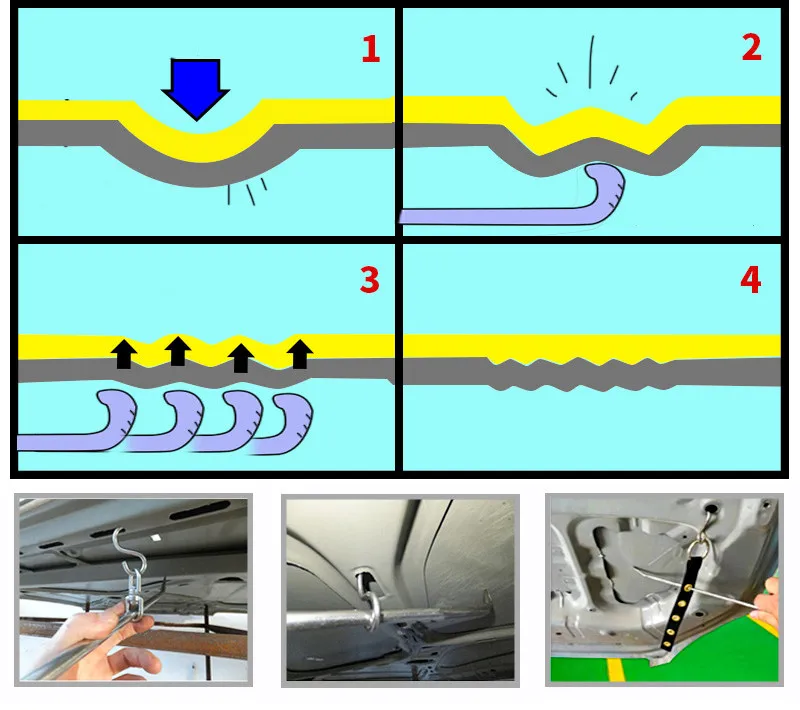 1

2

3

4