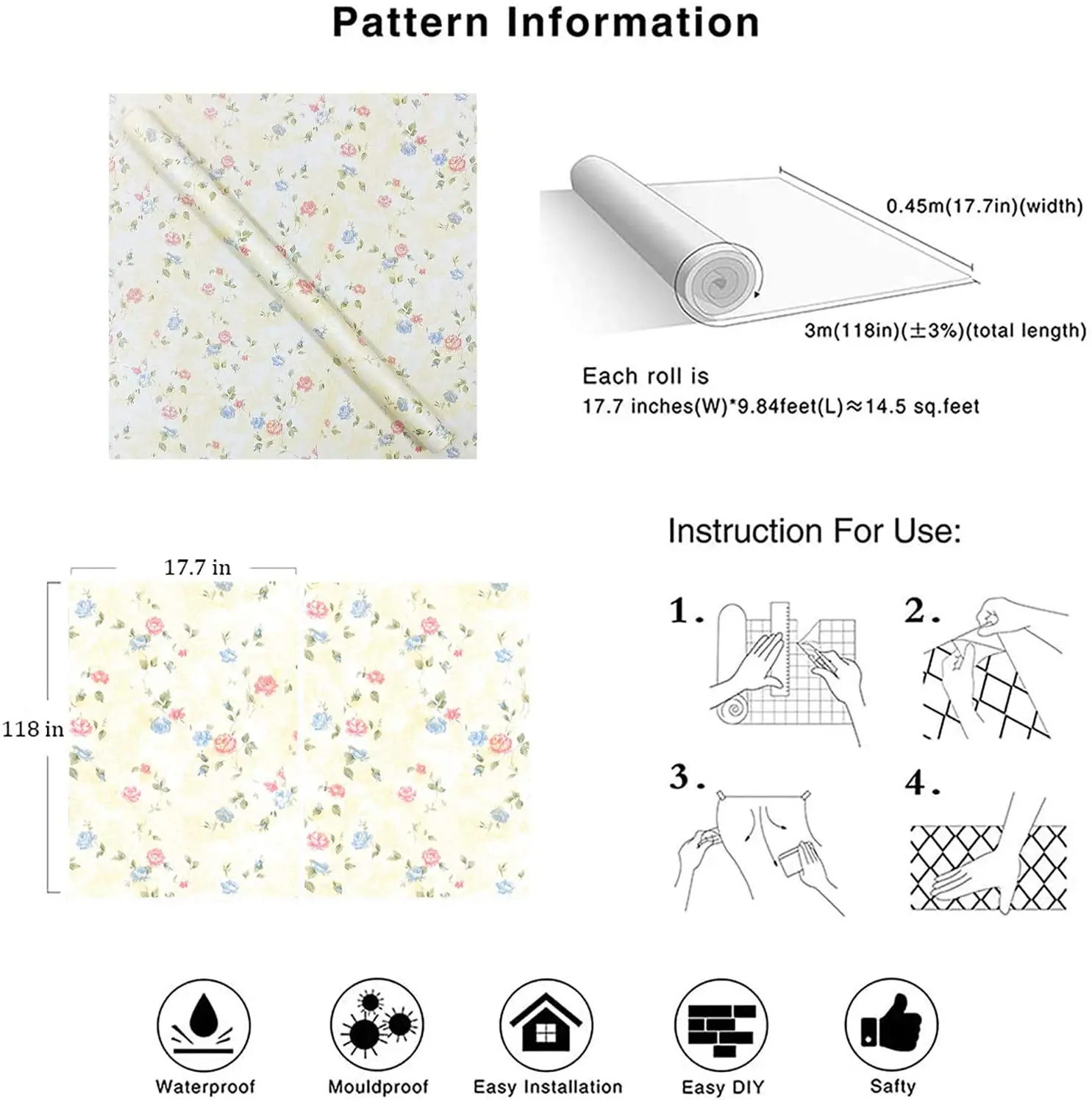 Pattern Information

0.45m(17.7in)(width)

3m(118in)(±3%)(total length)

Each roll is
17.7 inches(W)*9.84feet(L)≈14.5 sq.feet

17.7 in

118 in

Instruction For Use:

1.

2.

3.

4.

Waterproof

Mouldproof

Easy Installation

Easy DIY

Safty