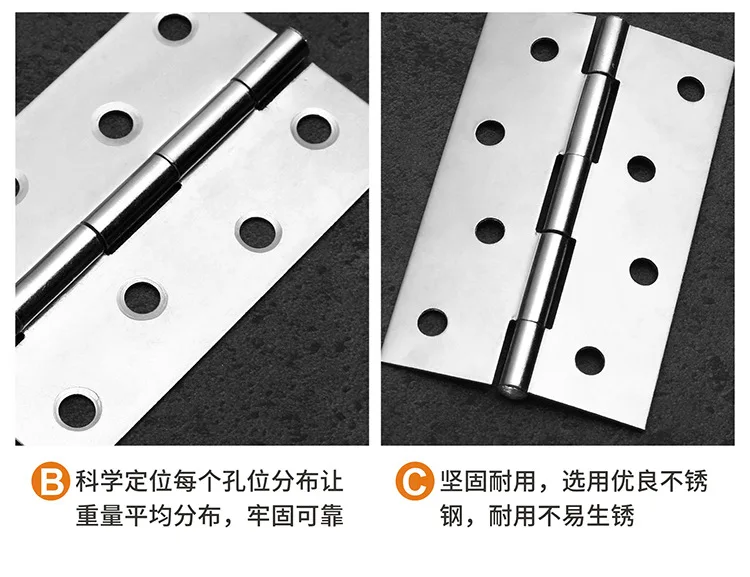 B 科学定位每个孔位分布让重量平均分布，牢固可靠

C 坚固耐用，选用优良不锈钢，耐用不易生锈