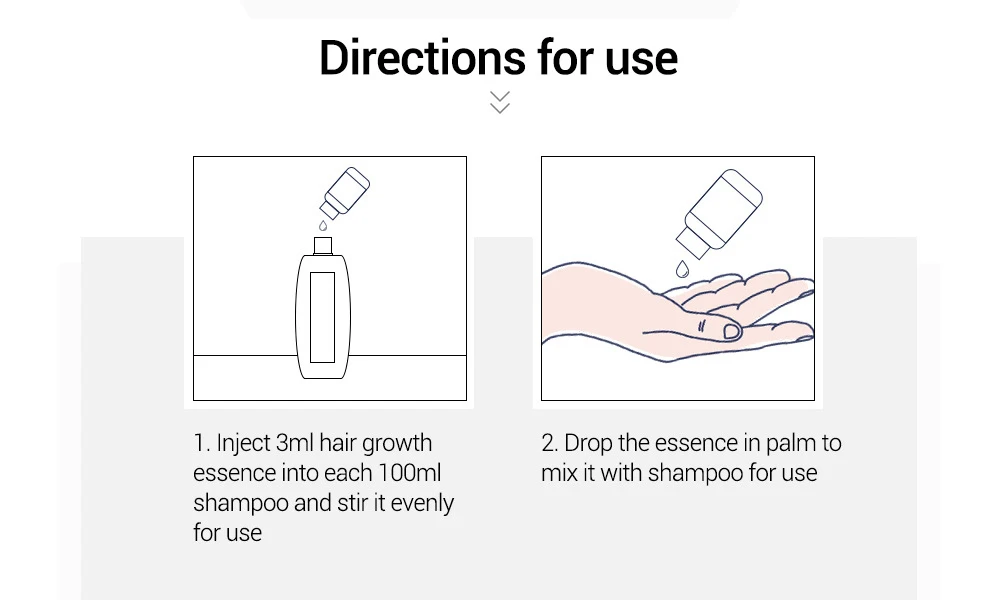 Directions for use

1. Inject 3ml hair growth essence into each 100ml shampoo and stir it evenly for use

2. Drop the essence in palm to mix it with shampoo for use