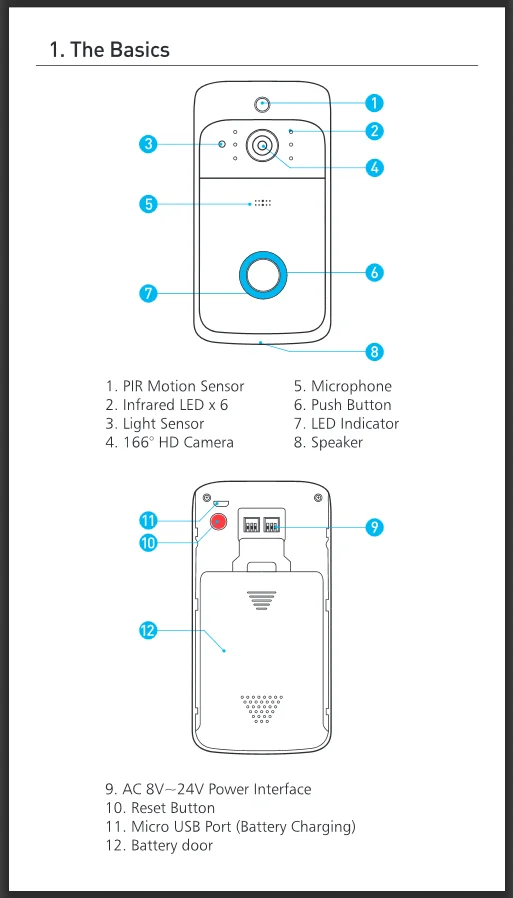 1. The Basics

1
2
3
4
5
6
7
8

1. PIR Motion Sensor
2. Infrared LED x 6
3. Light Sensor
4. 166° HD Camera

5. Microphone
6. Push Button
7. LED Indicator
8. Speaker

11
10
9
12

9. AC 8V~24V Power Interface
10. Reset Button
11. Micro USB Port (Battery Charging)
12. Battery door