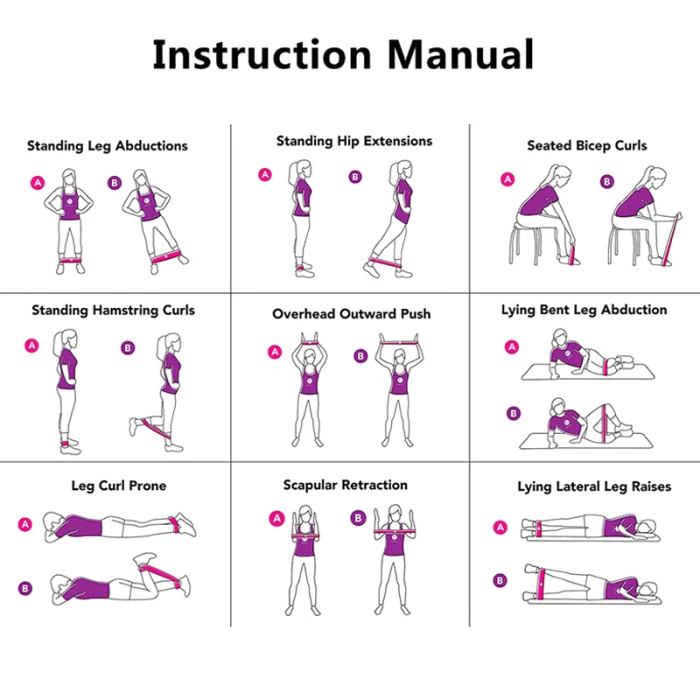 Instruction Manual

Standing Leg Abductions

A B

Standing Hip Extensions

A B

Seated Bicep Curls

A B

Standing Hamstring Curls

A B

Overhead Outward Push

A B

Lying Bent Leg Abduction

A

B

Leg Curl Prone

A

B

Scapular Retraction

A B

Lying Lateral Leg Raises

A

B