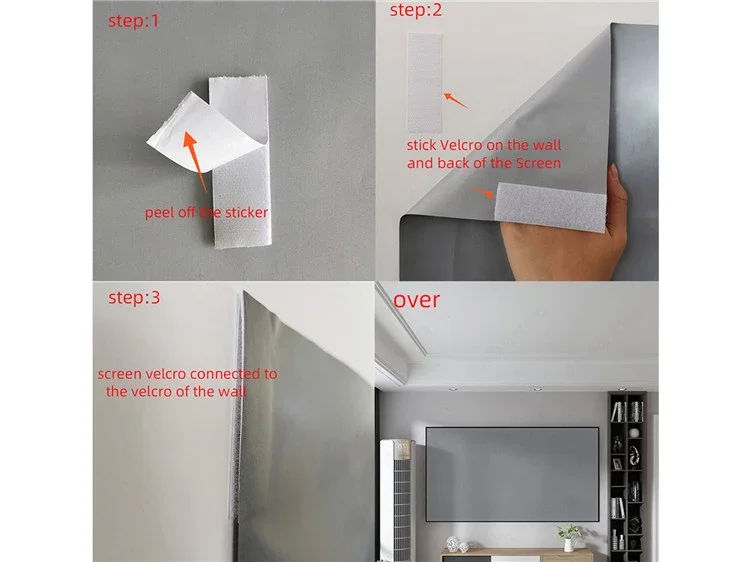 step:1

peel off the sticker

step:2

stick Velcro on the wall and back of the Screen

step:3

screen velcro connected to the velcro of the wall

over