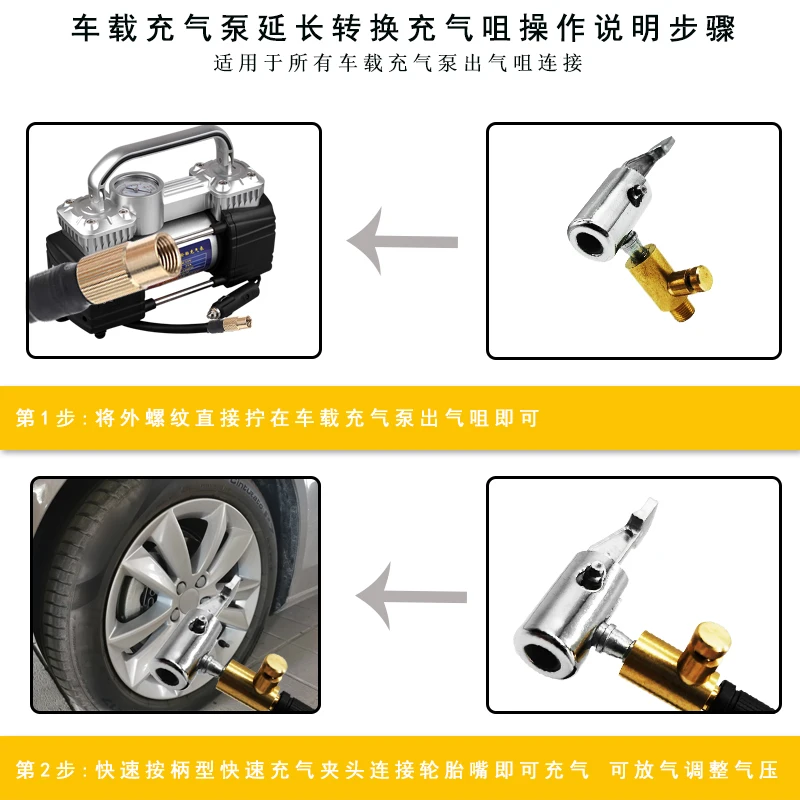 车载充气泵延长转换充气咀操作说明步骤

适用于所有车载充气泵出气咀连接

第1步：将外螺纹直接拧在车载充气泵出气咀即可

第2步：快速按柄型快速充气夹头连接轮胎嘴即可充气 可放气调整气压