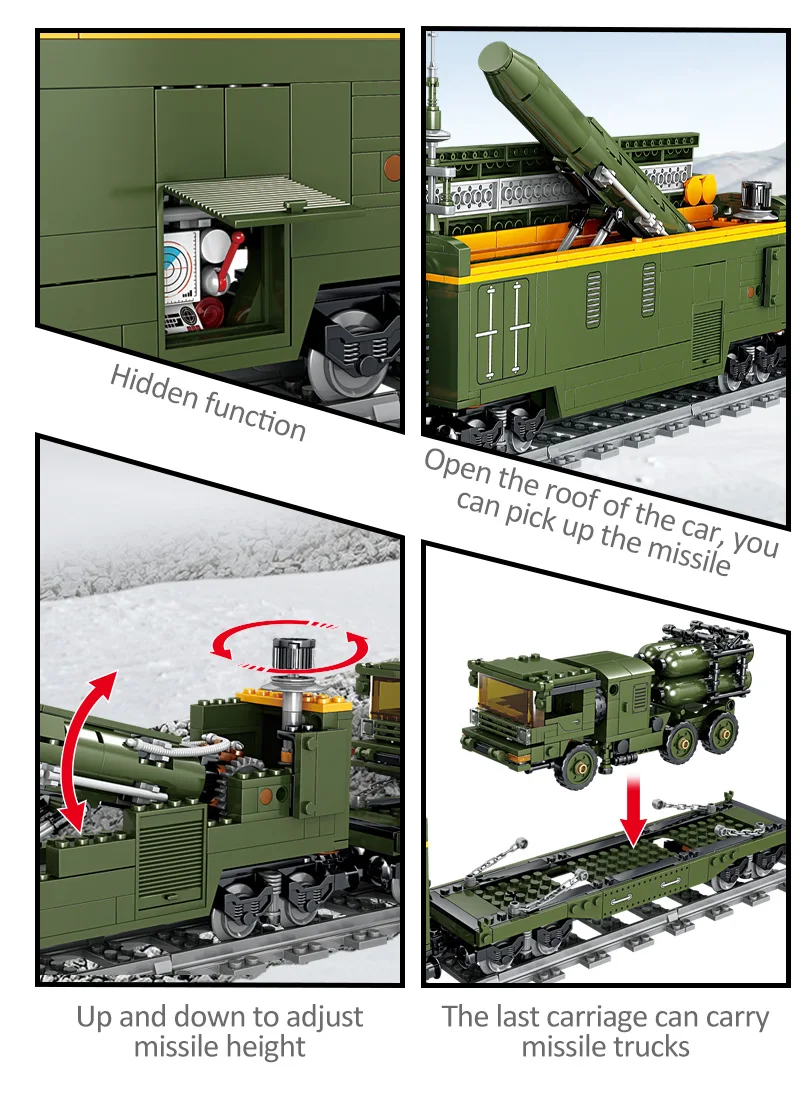 Hidden function

Open the roof of the car, you can pick up the missile

Up and down to adjust missile height

The last carriage can carry missile trucks