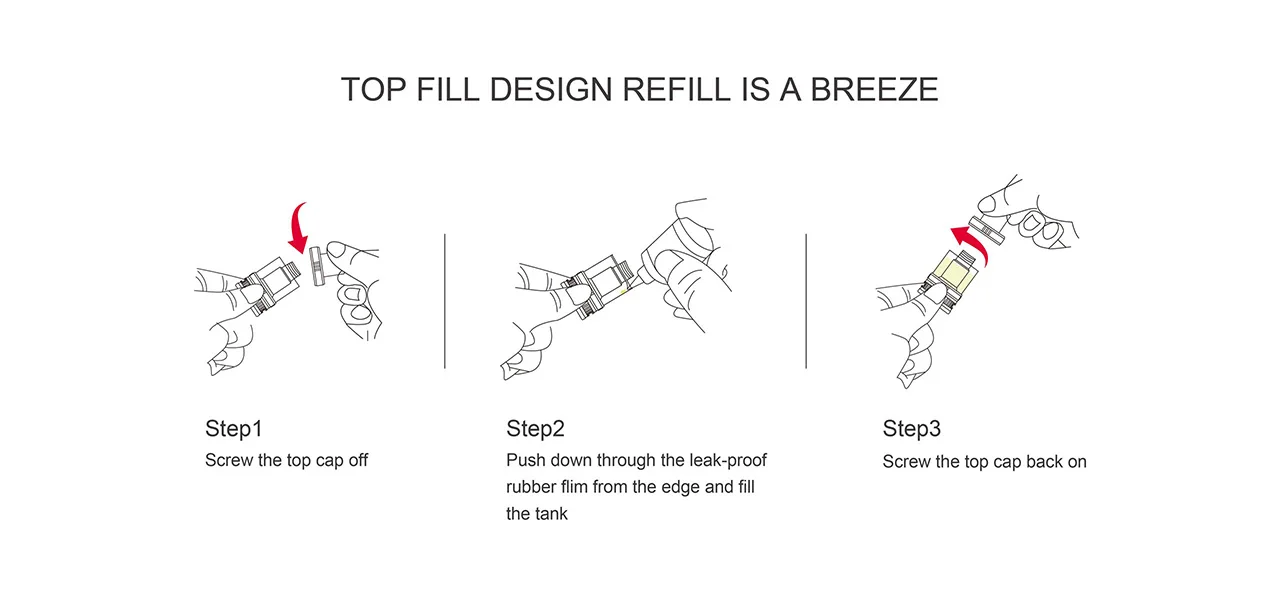 TOP FILL DESIGN REFILL IS A BREEZE

Step1
Screw the top cap off

Step2
Push down through the leak-proof rubber flim from the edge and fill the tank

Step3
Screw the top cap back on