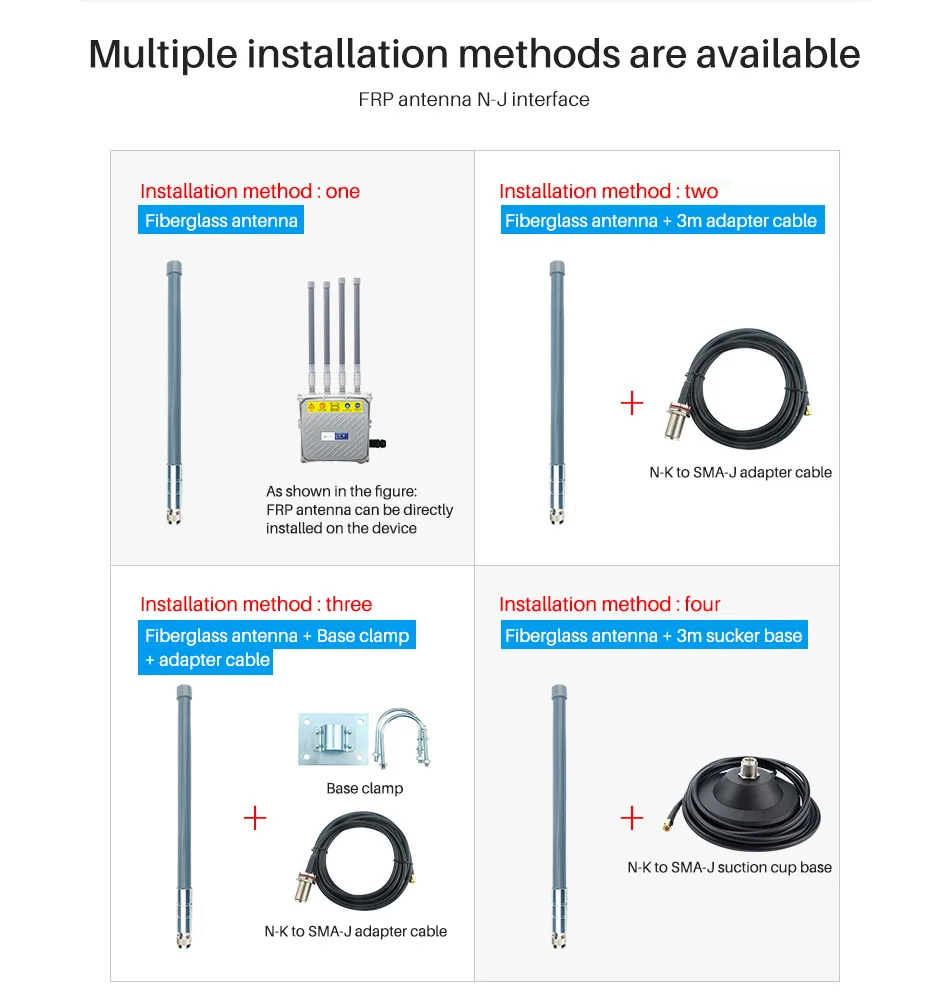 Multiple installation methods are available

FRP antenna N-J interface

Installation method : one

Fiberglass antenna

As shown in the figure:
FRP antenna can be directly installed on the device

Installation method : two

Fiberglass antenna + 3m adapter cable

+

N-K to SMA-J adapter cable

Installation method : three

Fiberglass antenna + Base clamp + adapter cable

Base clamp

+

N-K to SMA-J adapter cable

Installation method : four

Fiberglass antenna + 3m sucker base

+

N-K to SMA-J suction cup base