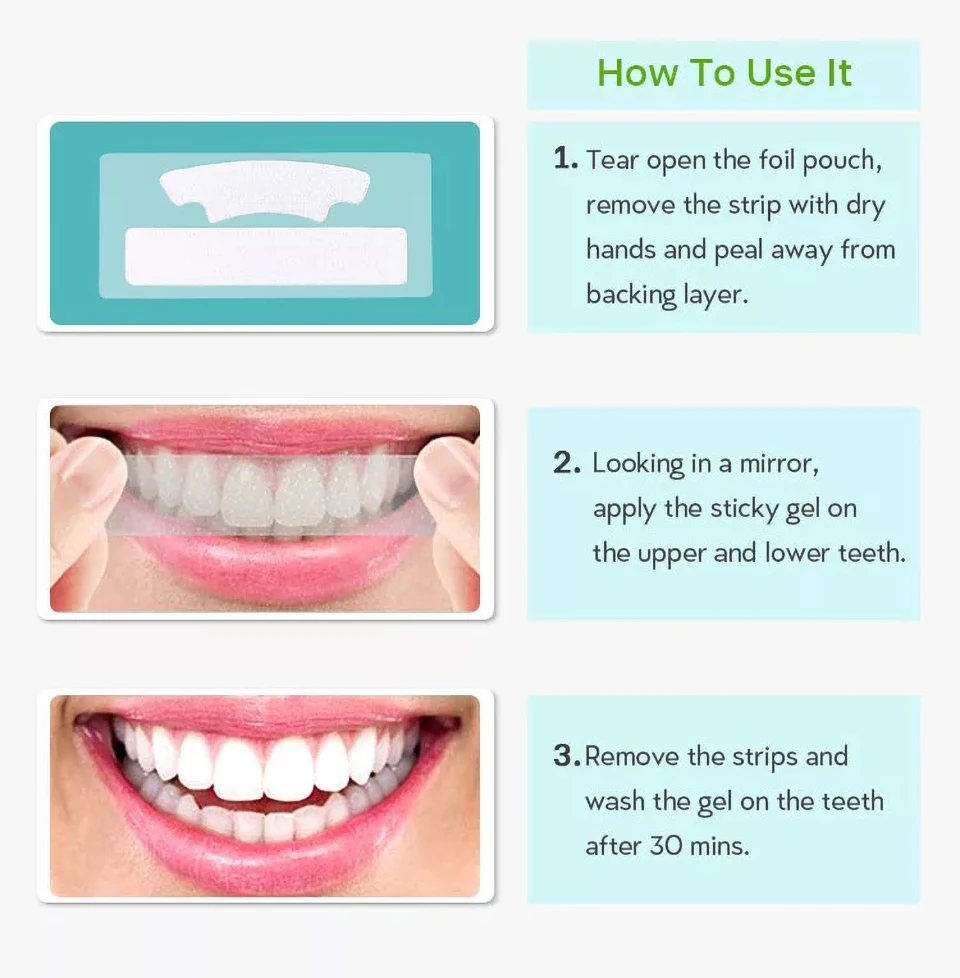 How To Use It

1. Tear open the foil pouch, remove the strip with dry hands and peal away from backing layer.

2. Looking in a mirror, apply the sticky gel on the upper and lower teeth.

3. Remove the strips and wash the gel on the teeth after 30 mins.