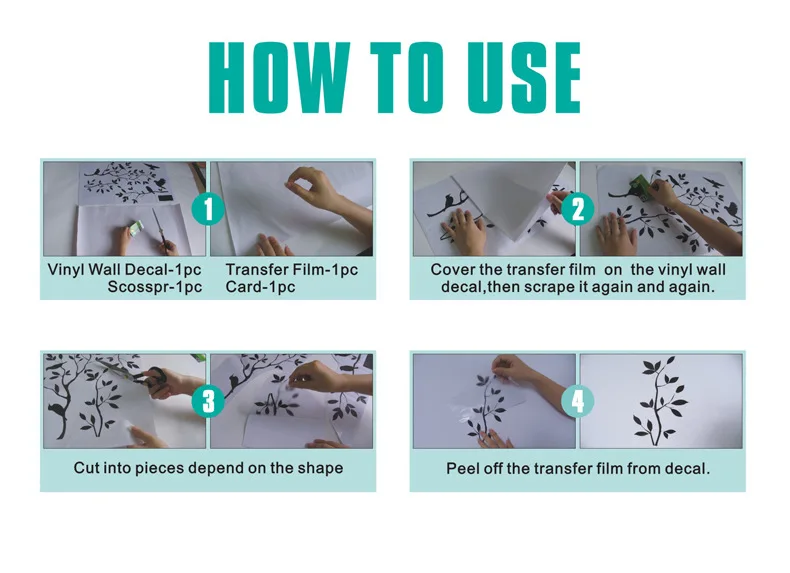 HOW TO USE

1

Vinyl Wall Decal-1pc Transfer Film-1pc
Scosspr-1pc Card-1pc

2

Cover the transfer film on the vinyl wall decal,then scrape it again and again.

3

Cut into pieces depend on the shape

4

Peel off the transfer film from decal.