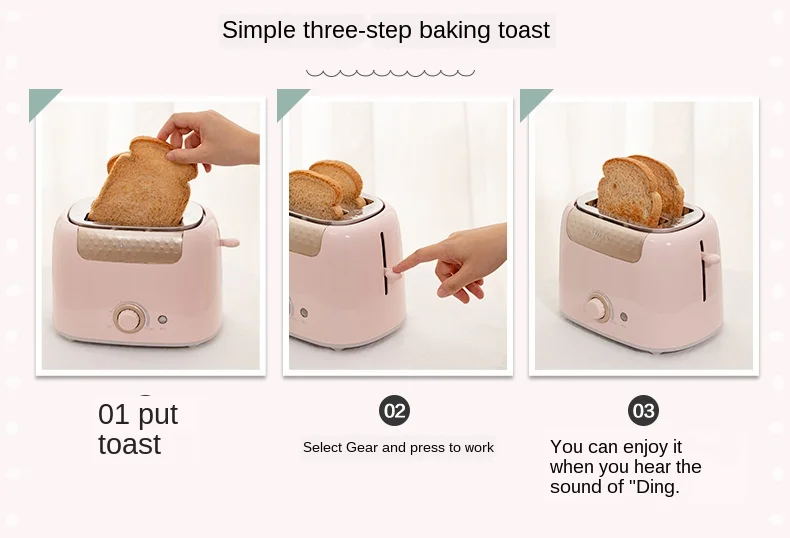 Simple three-step baking toast

01 put toast

02

Select Gear and press to work

03

You can enjoy it when you hear the sound of "Ding.