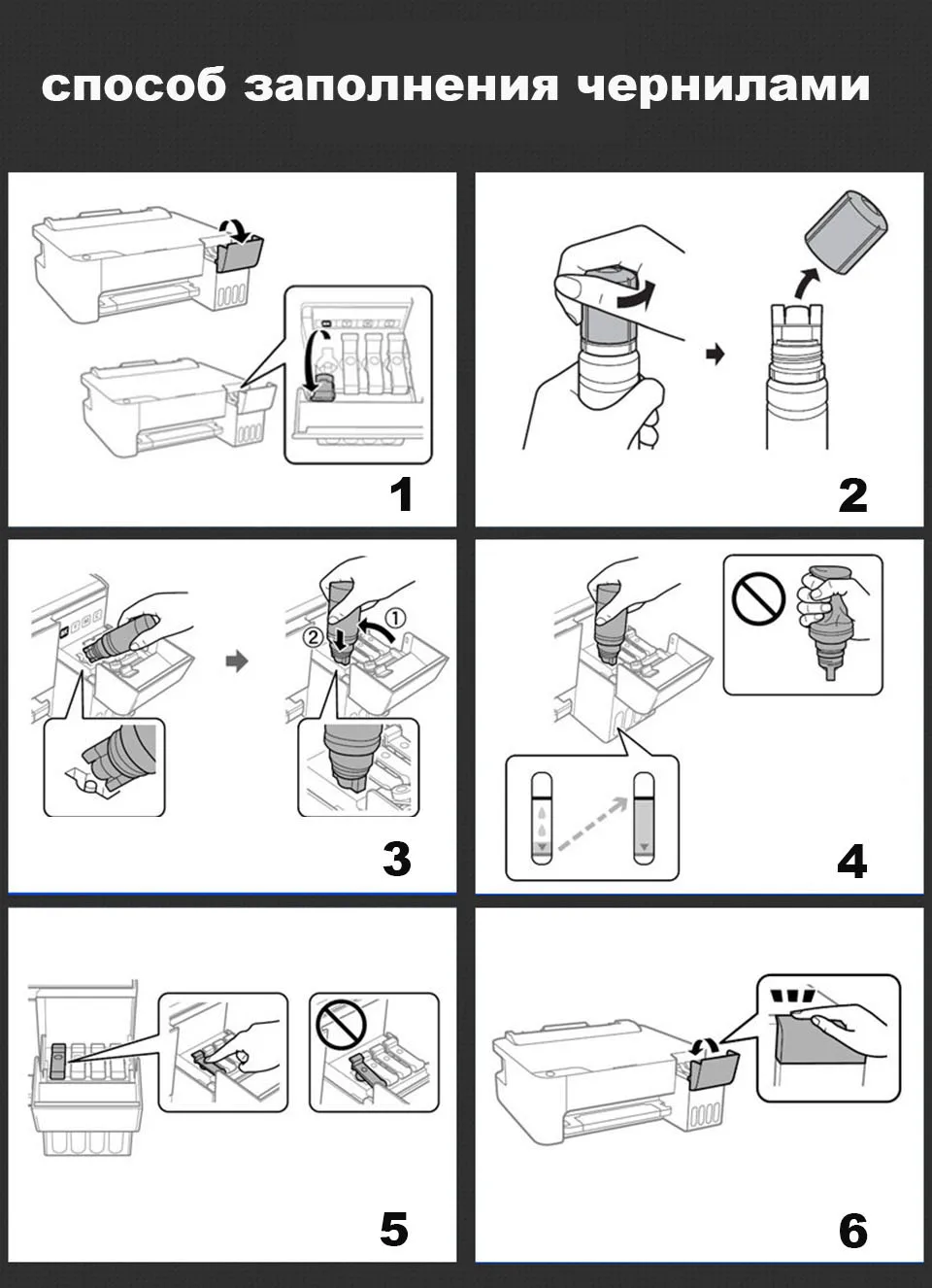 способ заполнения чернилами

1

2

②
①

3

4

5

6