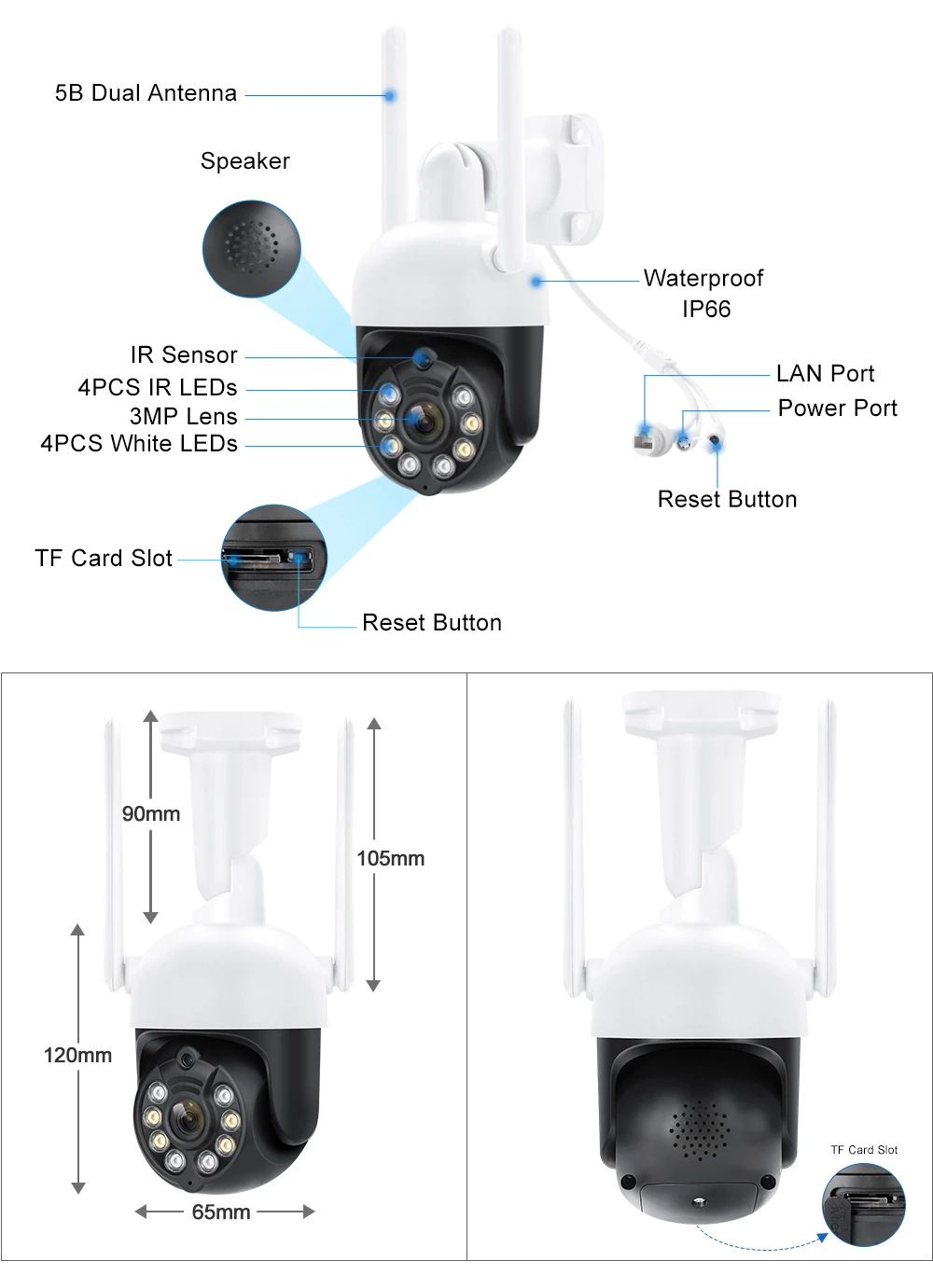 5B Dual Antenna

Speaker

Waterproof
IP66

IR Sensor

4PCS IR LEDs

3MP Lens

4PCS White LEDs

LAN Port

Power Port

Reset Button

TF Card Slot

Reset Button

90mm

105mm

120mm

65mm

TF Card Slot