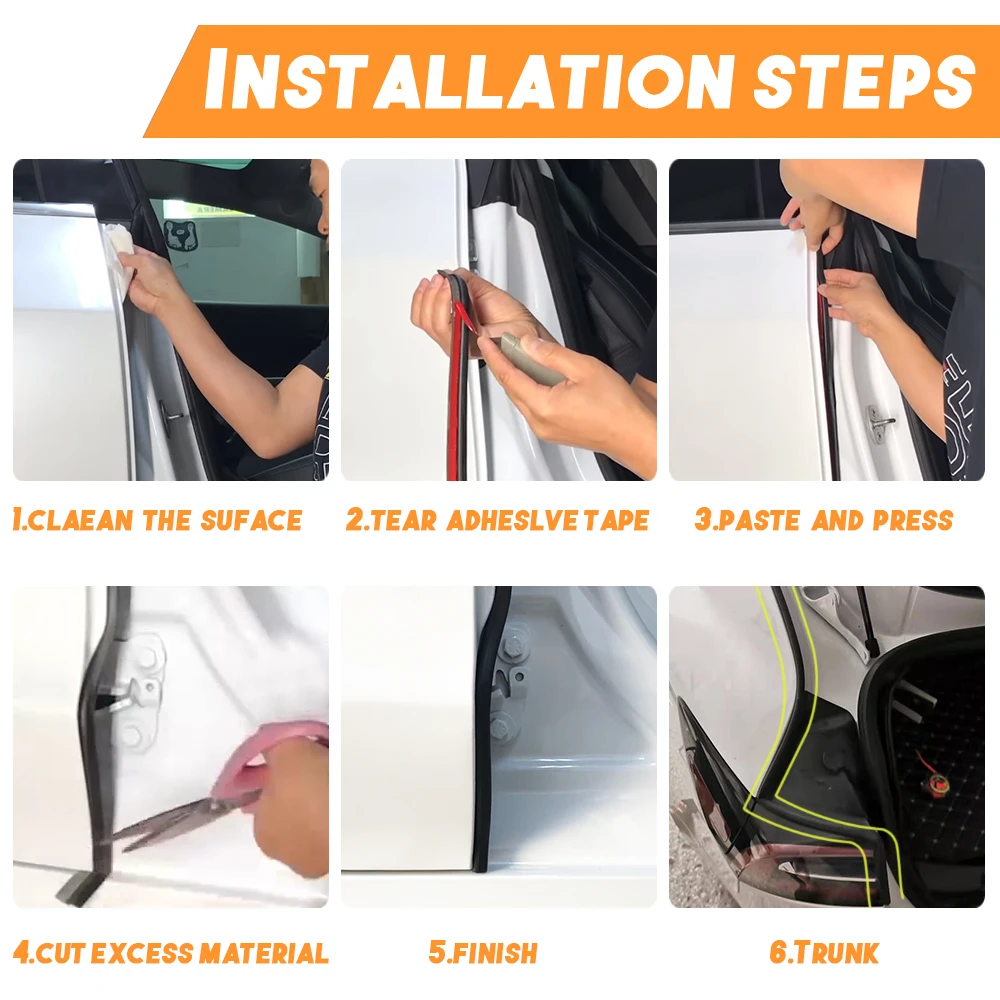 INSTALLATION STEPS

1.CLAEAN THE SUFACE

2.TEAR ADHESLVE TAPE

3.PASTE AND PRESS

4.CUT EXCESS MATERIAL

5.FINISH

6.TRUNK