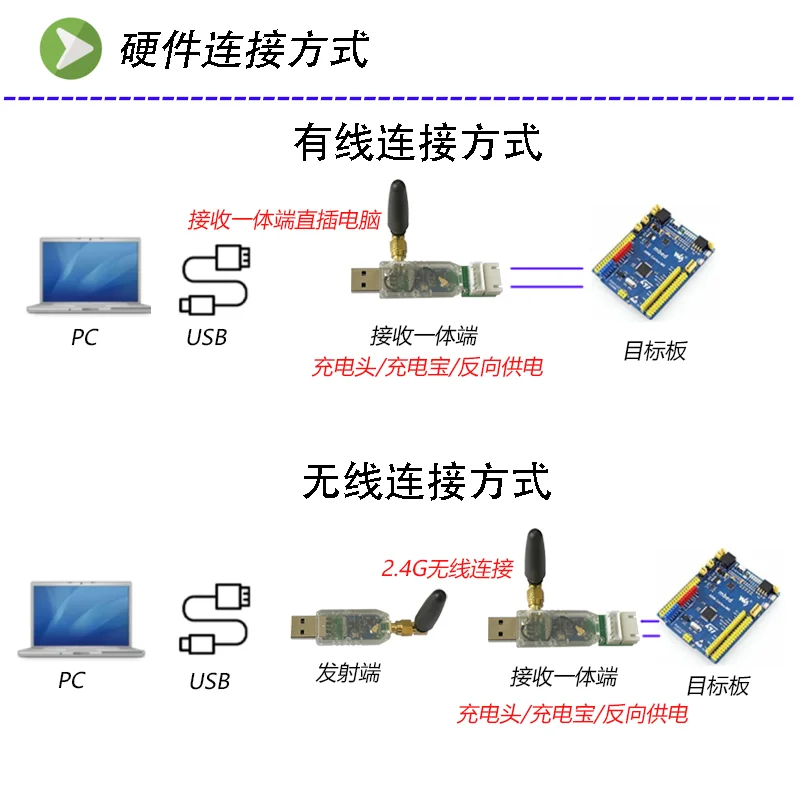 硬件连接方式

有线连接方式

接收一体端直插电脑

PC

USB

接收一体端

充电头/充电宝/反向供电

目标板

无线连接方式

2.4G无线连接

PC

USB

发射端

接收一体端

充电头/充电宝/反向供电

目标板