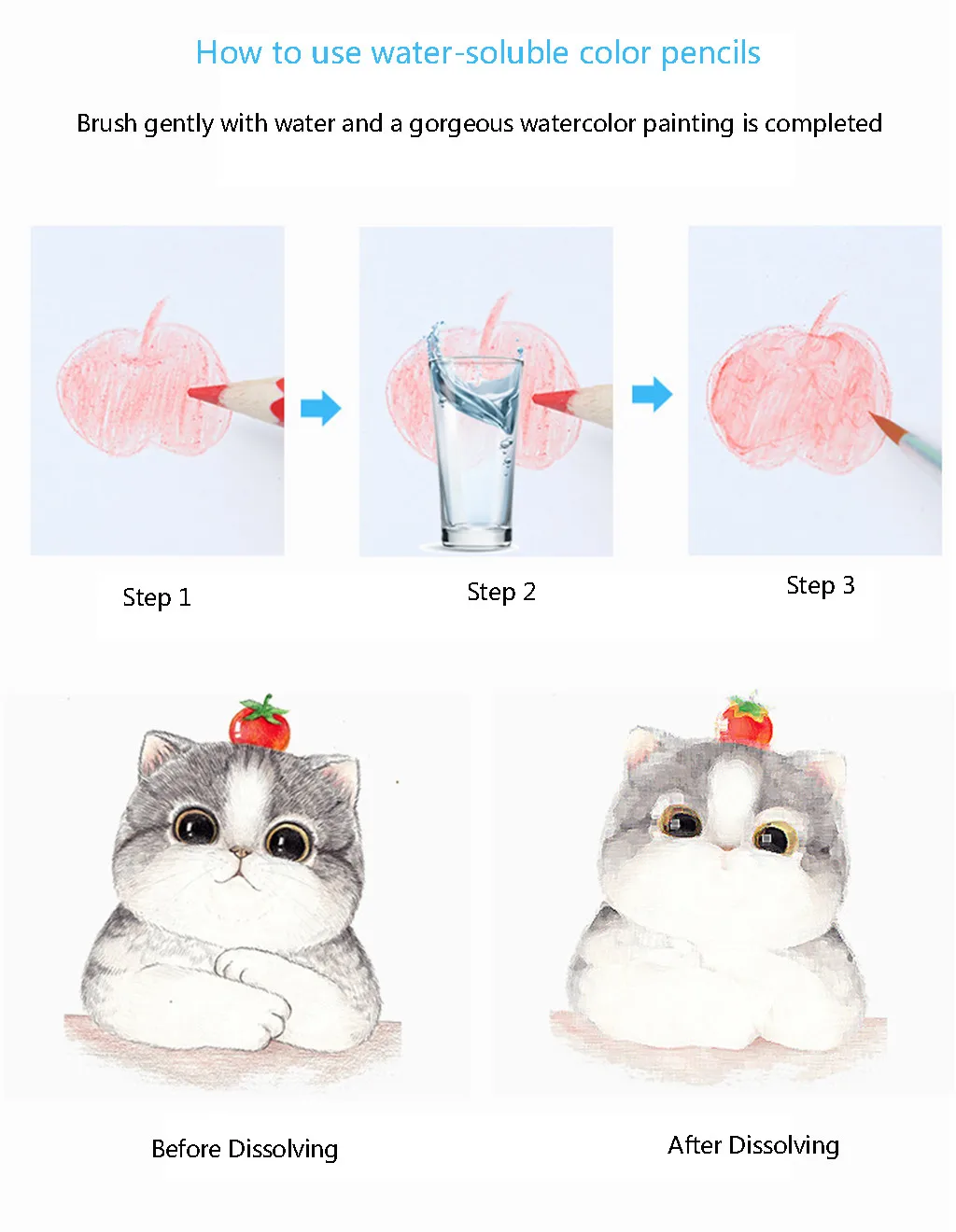 How to use water-soluble color pencils

Brush gently with water and a gorgeous watercolor painting is completed

Step 1

Step 2

Step 3

Before Dissolving

After Dissolving