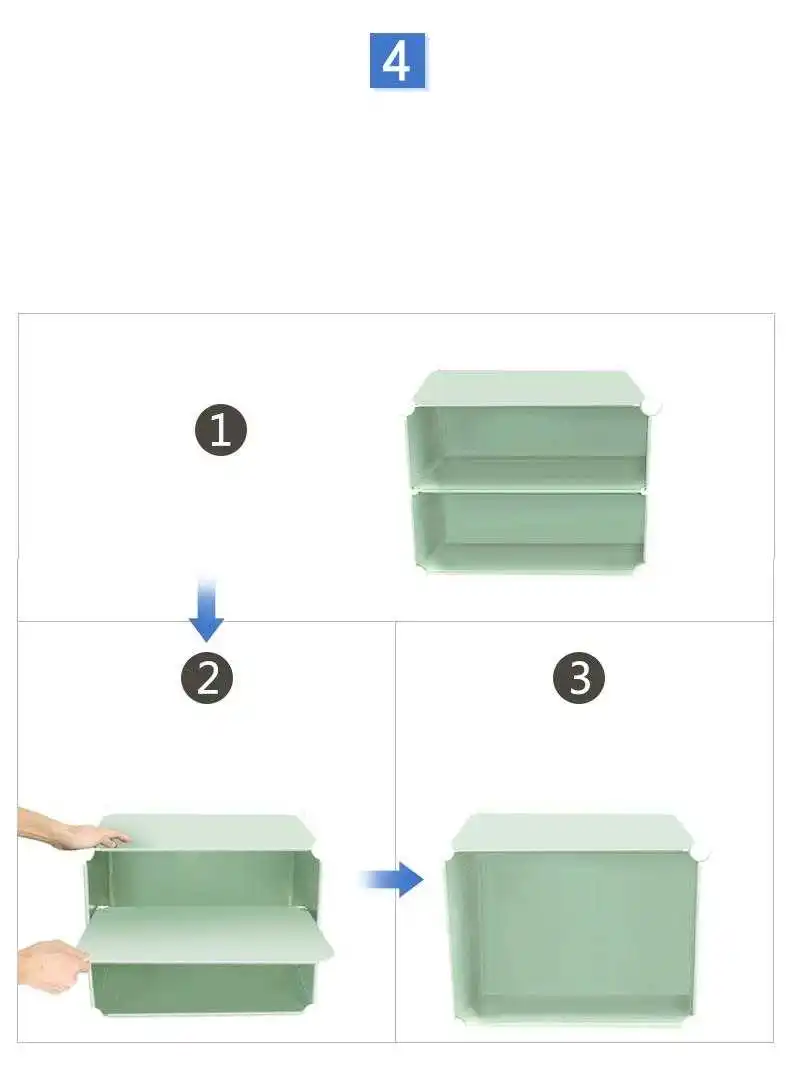 4

1

2

3