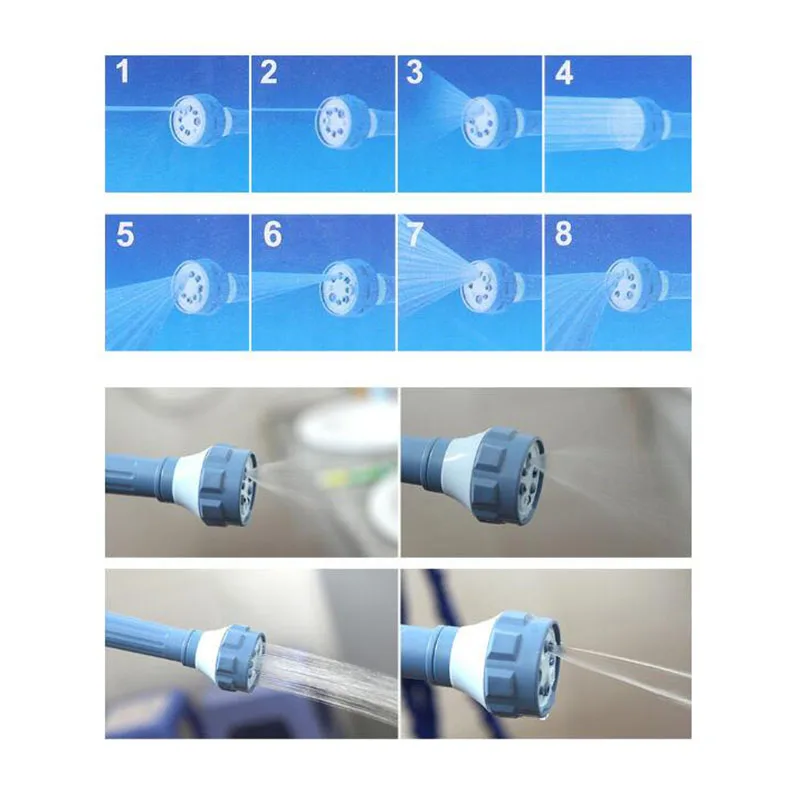 1
2
3
4
5
6
7
8